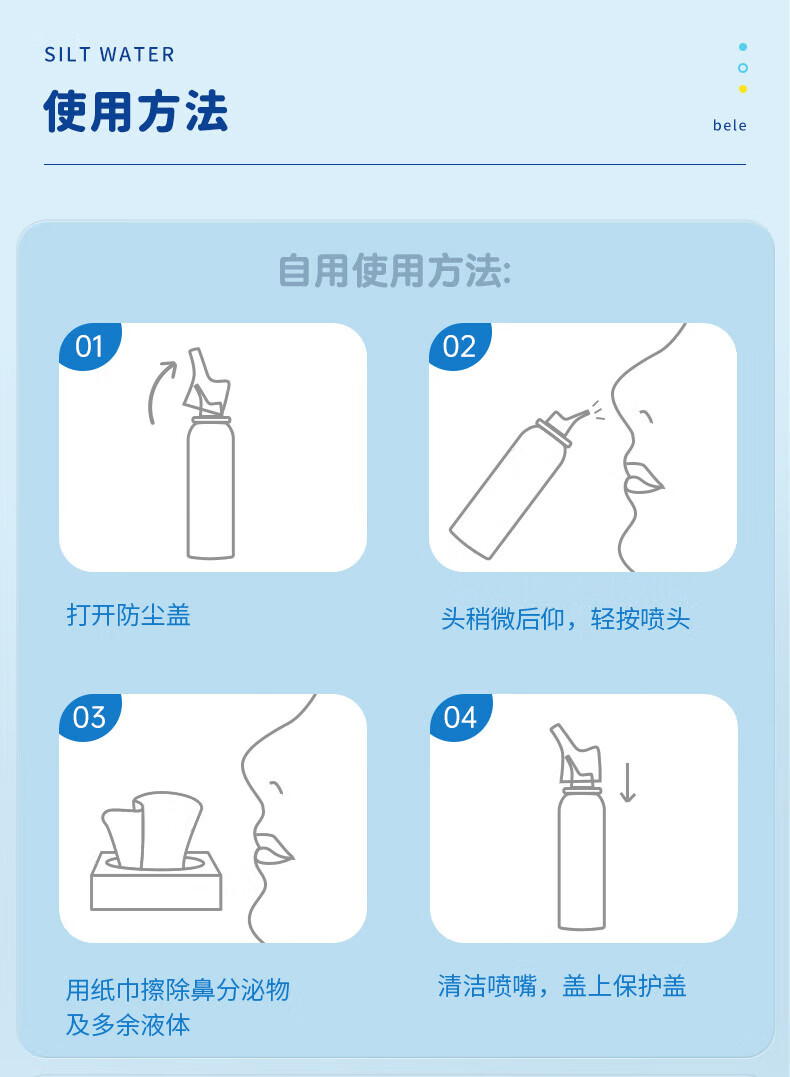 SILT WATER

使用方法

bele

自用使用方法:

01

打开防尘盖

02

头稍微后仰，轻按喷头

03

用纸巾擦除鼻分泌物及多余液体

04

清洁喷嘴，盖上保护盖