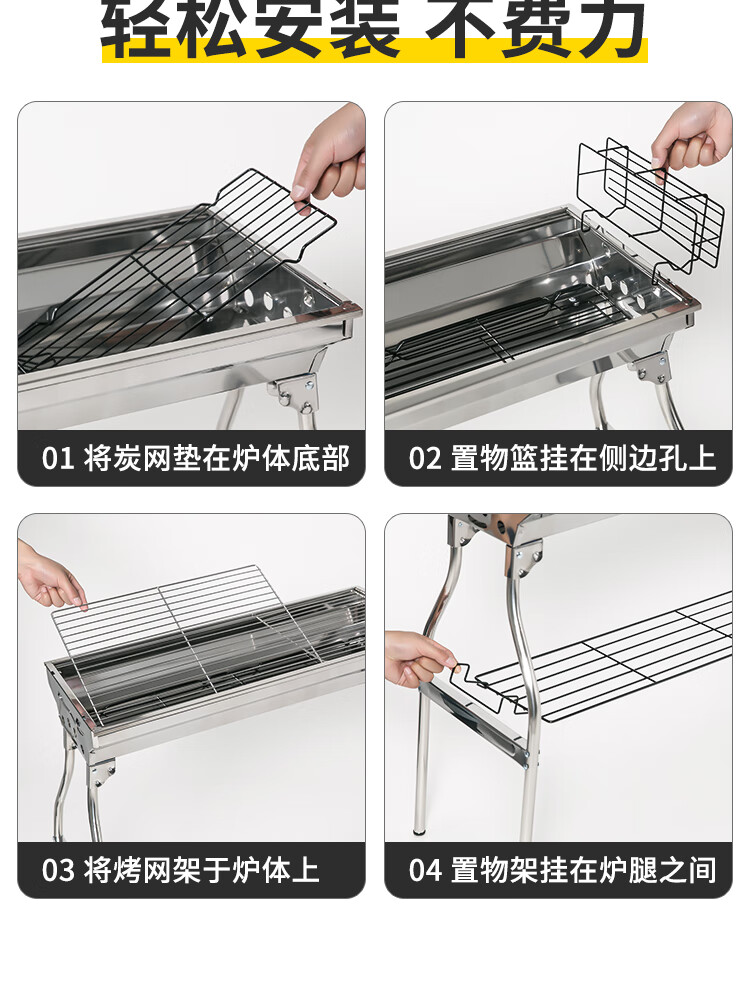 轻松安装 不费力

01 将炭网垫在炉体底部

02 置物篮挂在侧边孔上

03 将烤网架于炉体上

04 置物架挂在炉腿之间