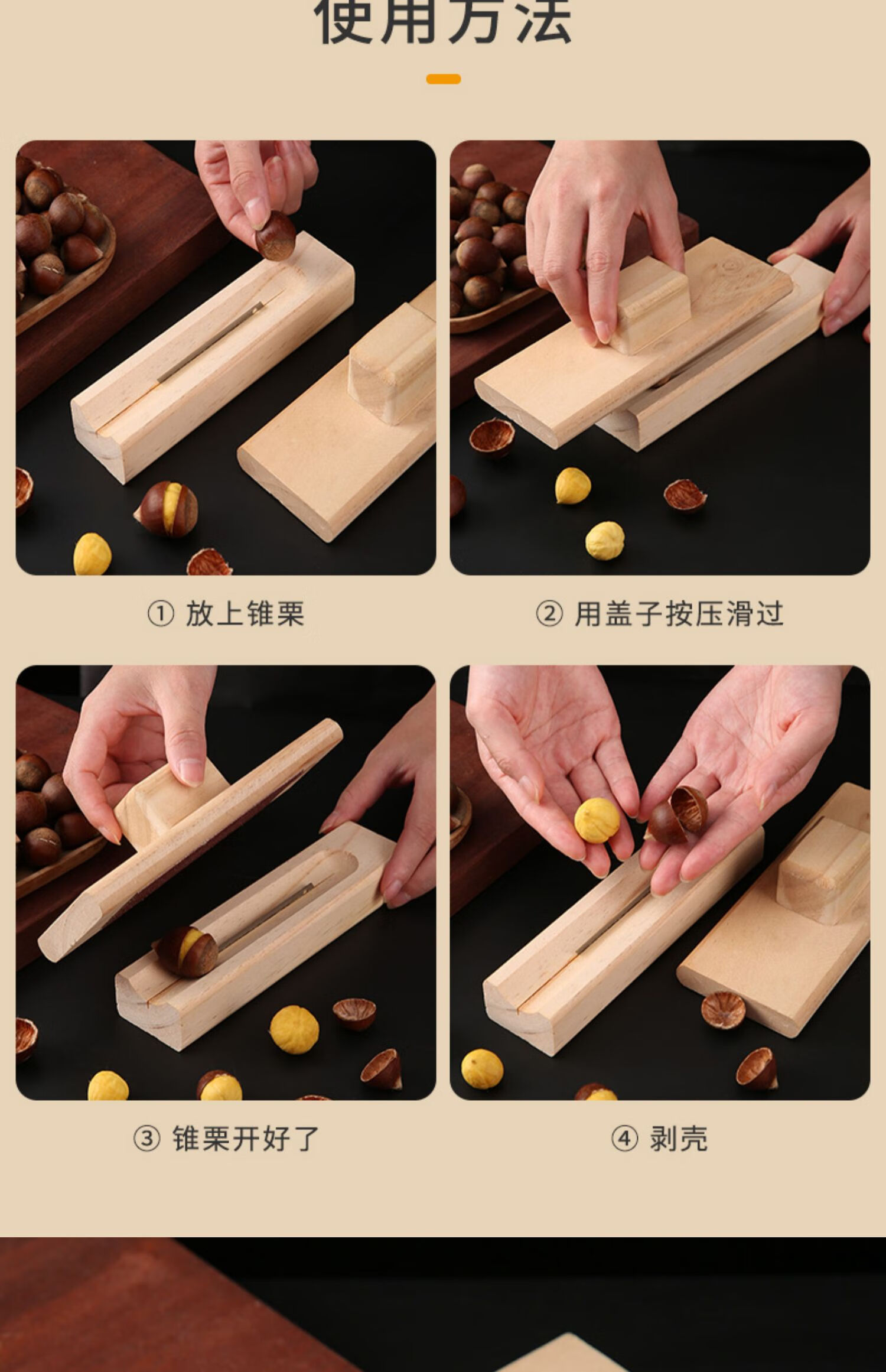 使用方法

① 放上锥栗

② 用盖子按压滑过

③ 锥栗开好了

④ 剥壳