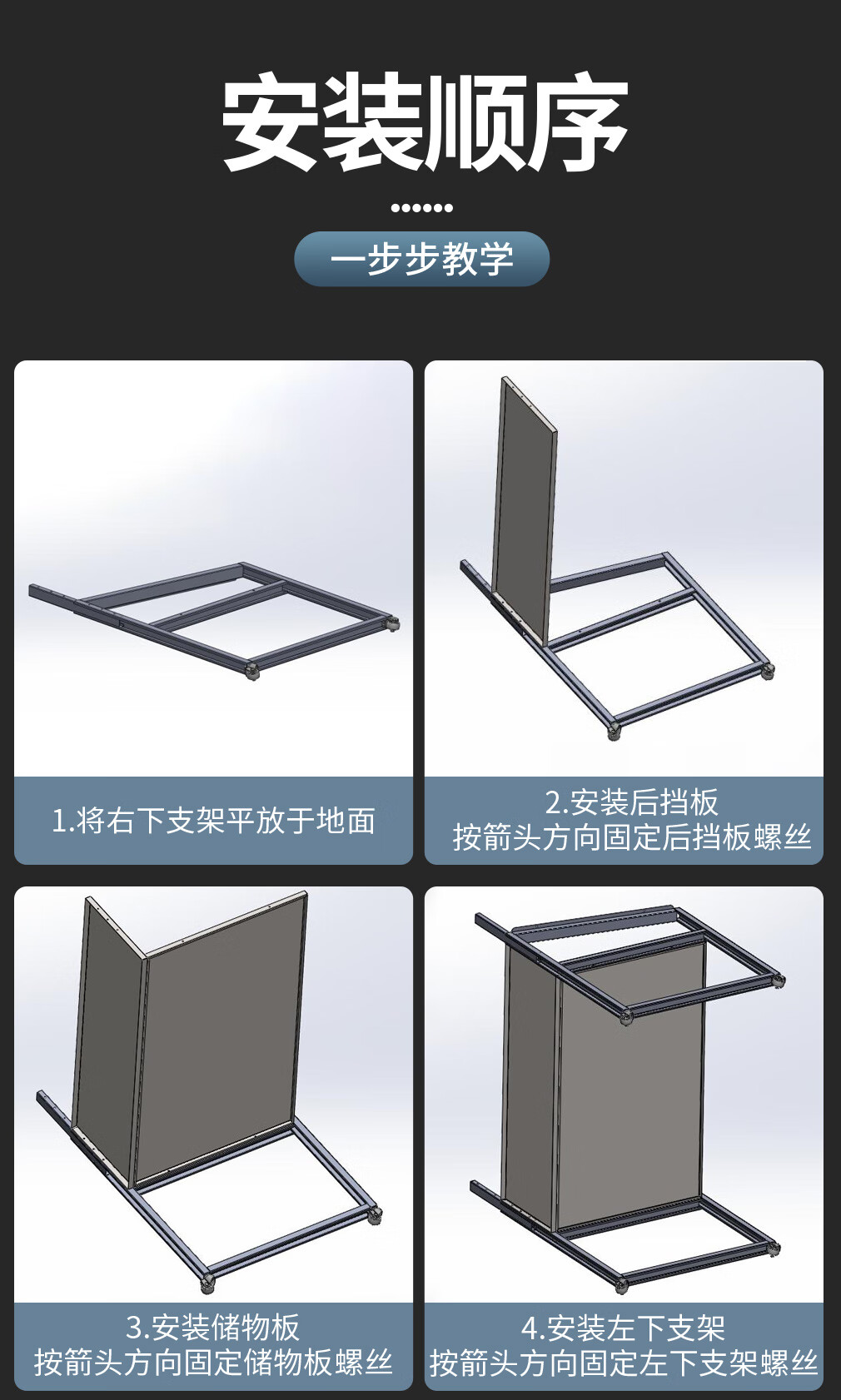 安装顺序

一步步教学

1.将右下支架平放于地面

2.安装后挡板
按箭头方向固定后挡板螺丝

3.安装储物板
按箭头方向固定储物板螺丝

4.安装左下支架
按箭头方向固定左下支架螺丝