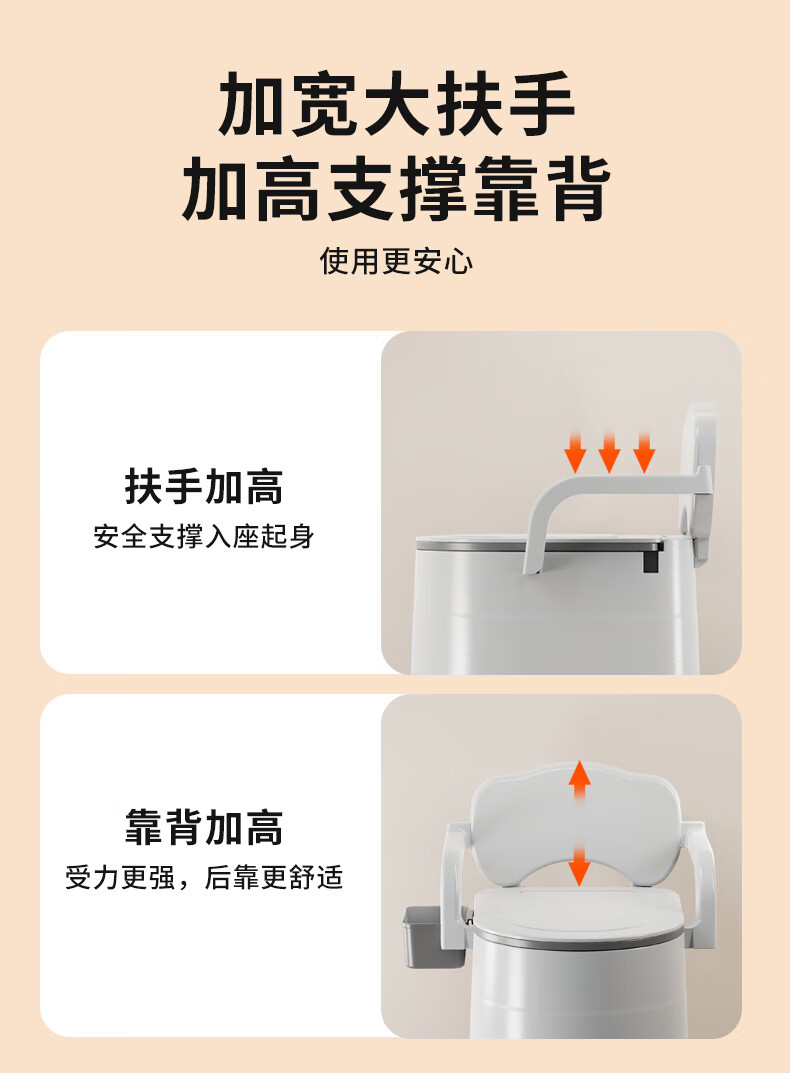 加宽大扶手
加高支撑靠背

使用更安心

扶手加高
安全支撑入座起身

靠背加高
受力更强，后靠更舒适