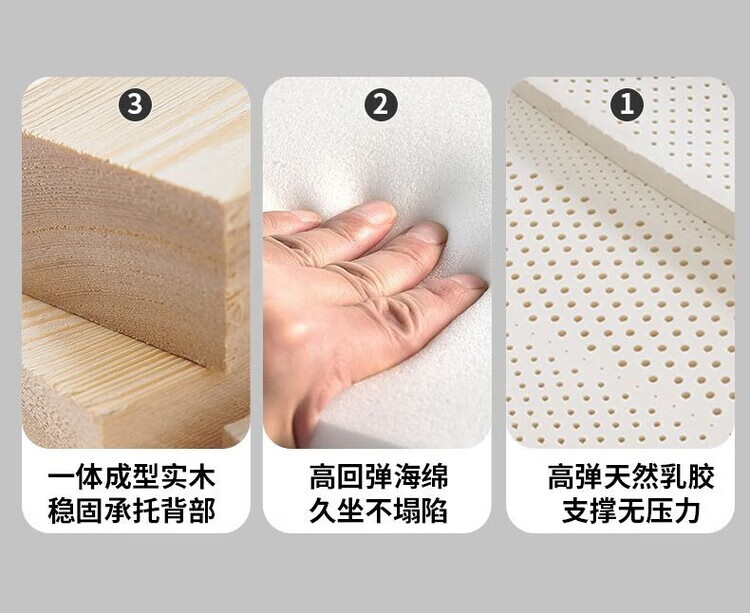 3

一体成型实木
稳固承托背部

2

高回弹海绵
久坐不塌陷

1

高弹天然乳胶
支撑无压力