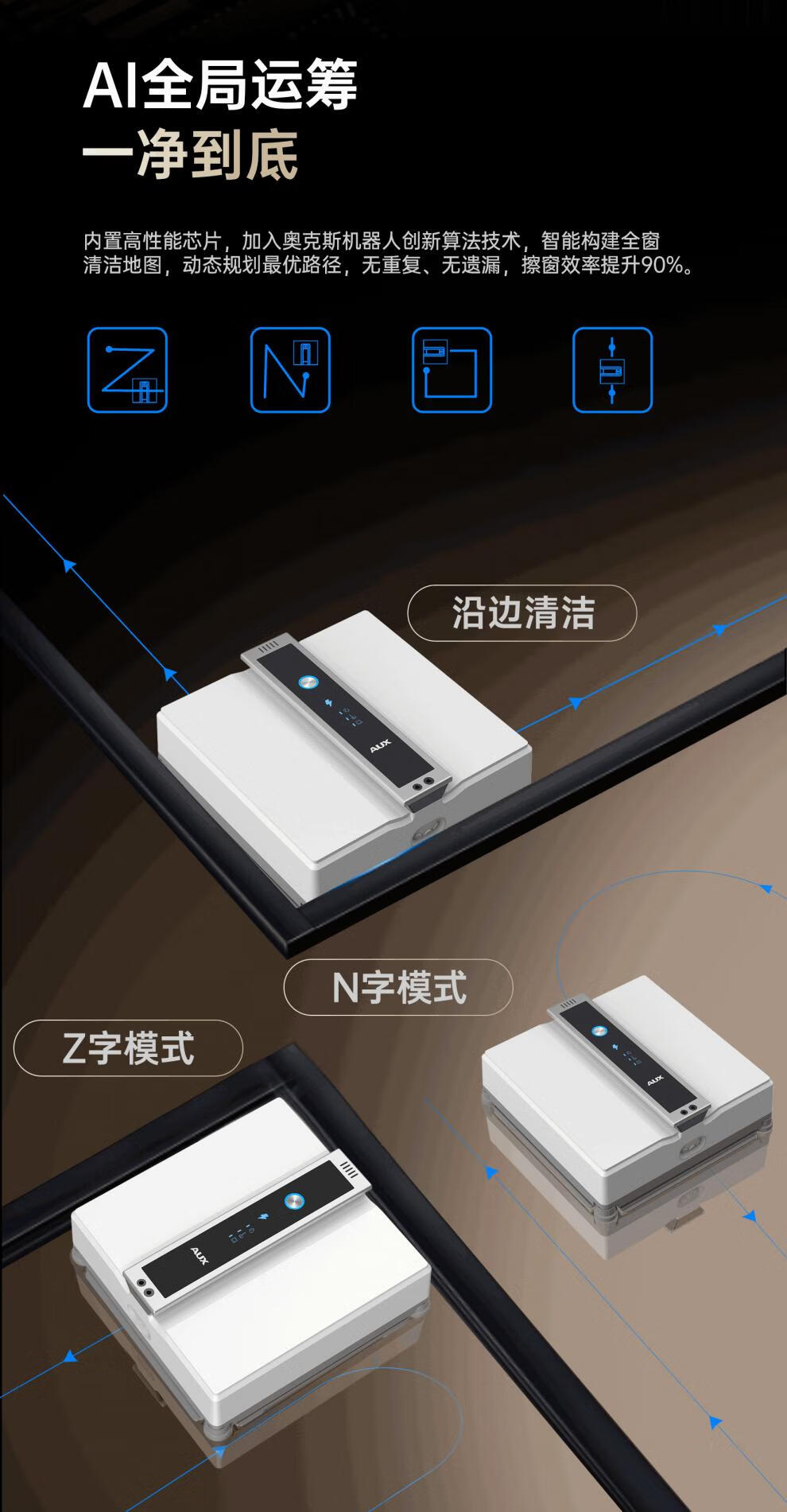 AI全局运筹
一净到底

内置高性能芯片，加入奥克斯机器人创新算法技术，智能构建全窗清洁地图，动态规划最优路径，无重复、无遗漏，擦窗效率提升90%。

沿边清洁

AUX

N字模式

Z字模式

AUX

AUX