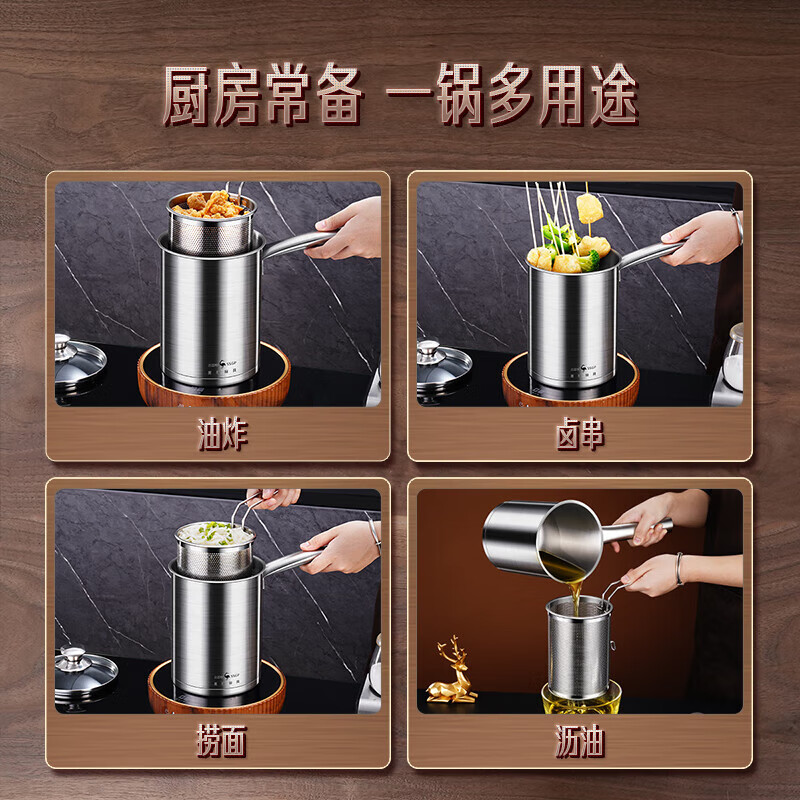 厨房常备 一锅多用途

油炸

卤串

捞面

沥油