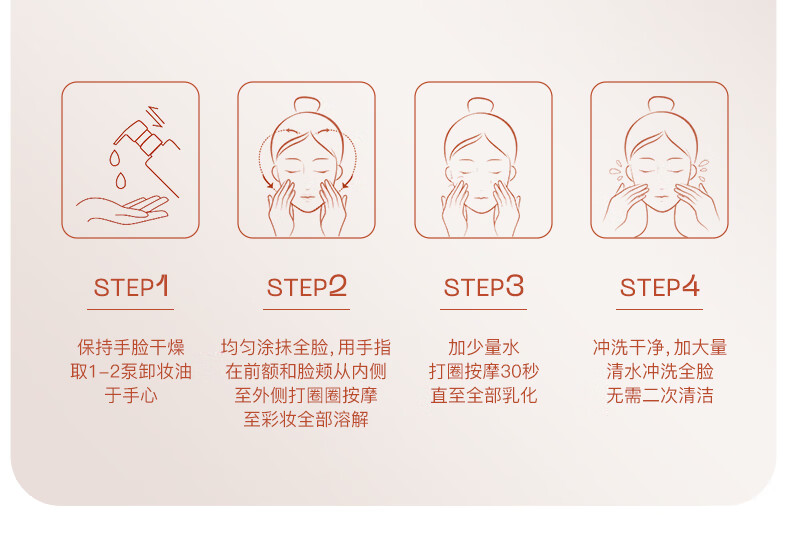 STEP1

保持手脸干燥
取1-2泵卸妆油
于手心

STEP2

均匀涂抹全脸，用手指
在前额和脸颊从内侧
至外侧打圈圈按摩
至彩妆全部溶解

STEP3

加少量水
打圈按摩30秒
直至全部乳化

STEP4

冲洗干净，加大量
清水冲洗全脸
无需二次清洁