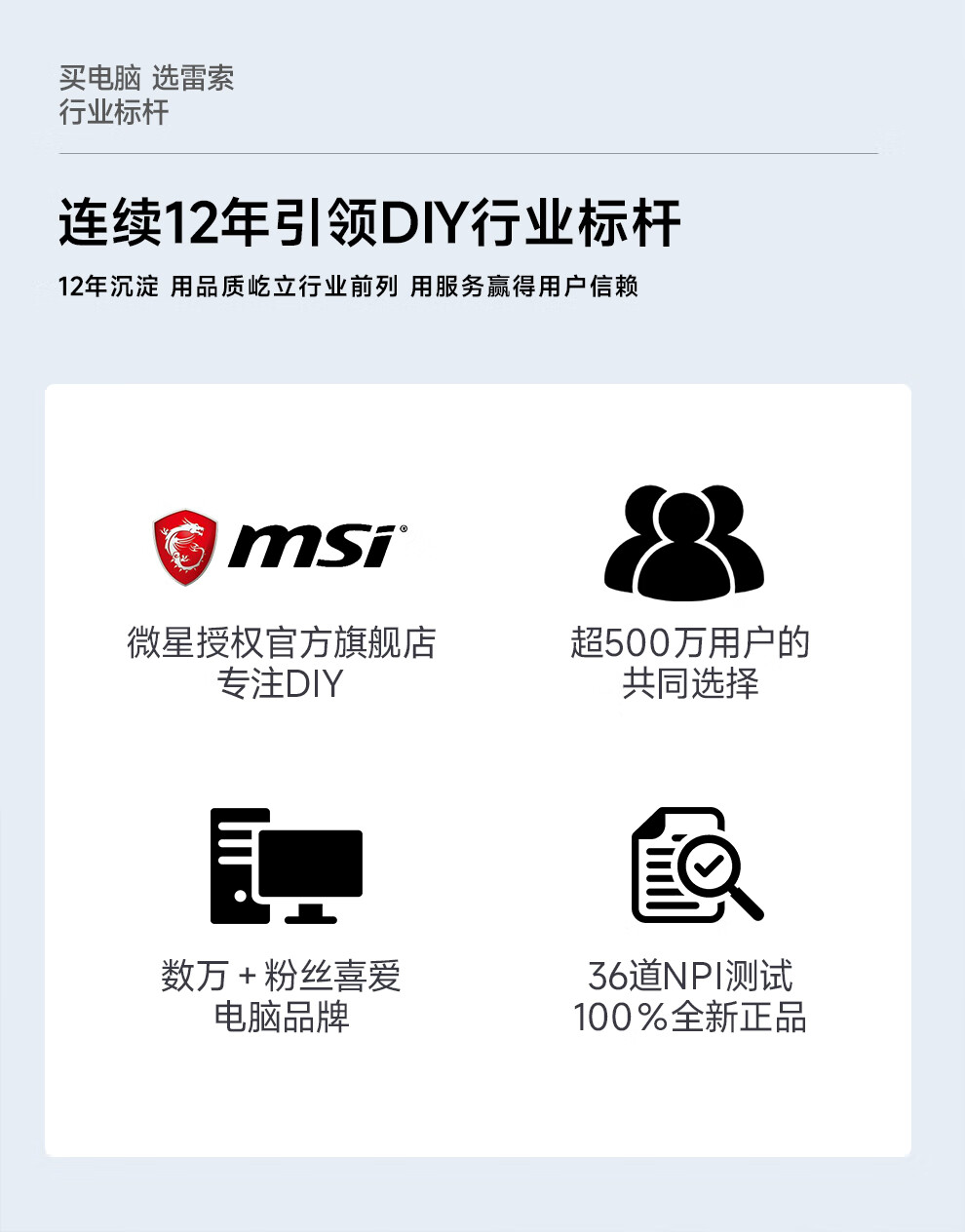 买电脑 选雷索
行业标杆

连续12年引领DIY行业标杆

12年沉淀 用品质屹立行业前列 用服务赢得用户信赖

msi®

微星授权官方旗舰店
专注DIY

超500万用户的
共同选择

数万+粉丝喜爱
电脑品牌

36道NPI测试
100%全新正品