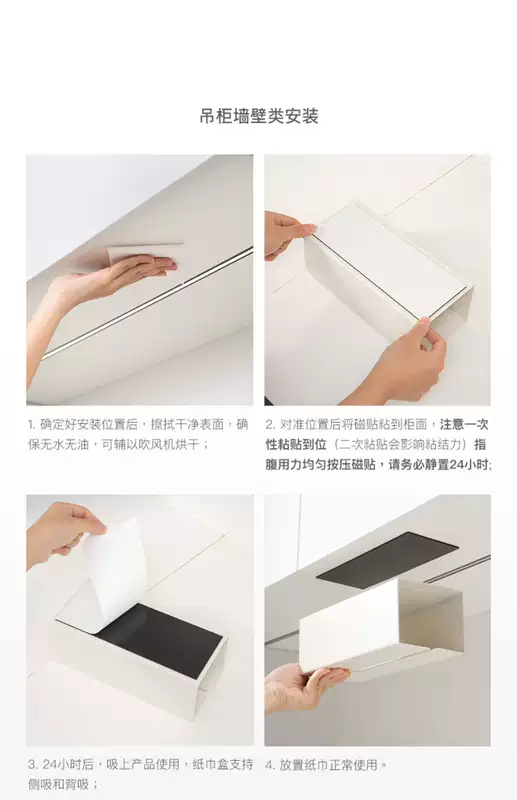 吊柜墙壁类安装

1. 确定好安装位置后，擦拭干净表面，确保无水无油，可辅以吹风机烘干；

2. 对准位置后将磁贴粘到柜面，注意一次性粘贴到位（二次粘贴会影响粘结力）指腹用力均匀按压磁贴，请务必静置24小时;

3. 24小时后，吸上产品使用，纸巾盒支持侧吸和背吸；

4. 放置纸巾正常使用。