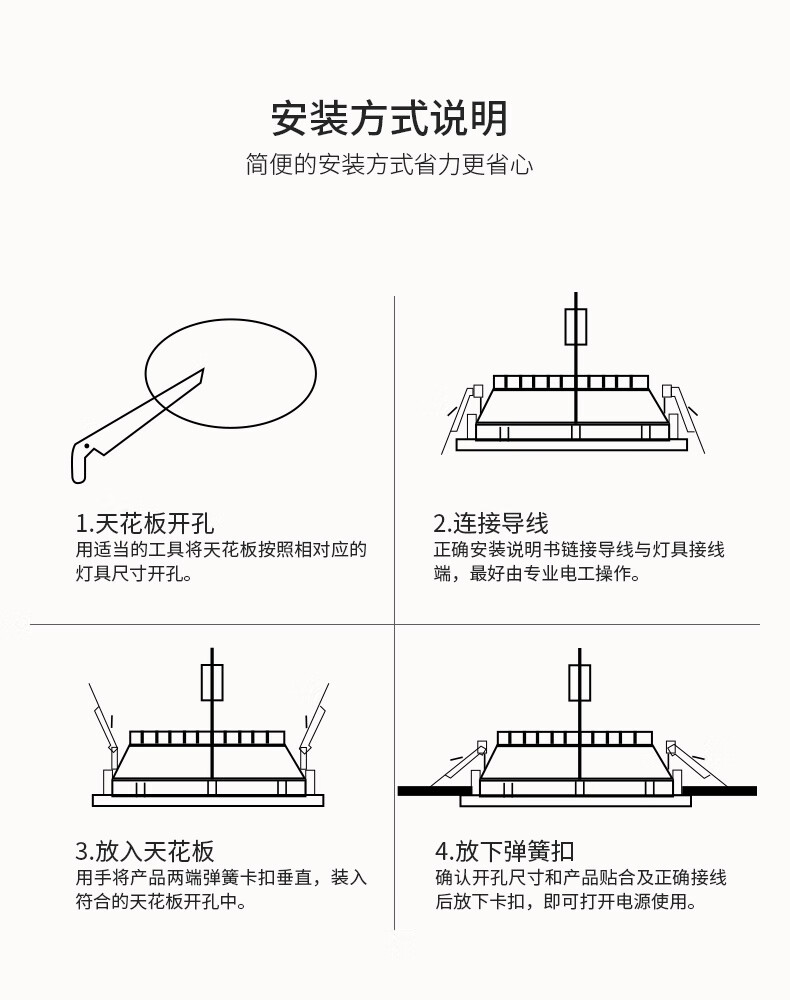 安装方式说明
简便的安装方式省力更省心

1.天花板开孔
用适当的工具将天花板按照相对应的灯具尺寸开孔。

2.连接导线
正确安装说明书链接导线与灯具接线端，最好由专业电工操作。

3.放入天花板
用手将产品两端弹簧卡扣垂直，装入符合的天花板开孔中。

4.放下弹簧扣
确认开孔尺寸和产品贴合及正确接线后放下卡扣，即可打开电源使用。