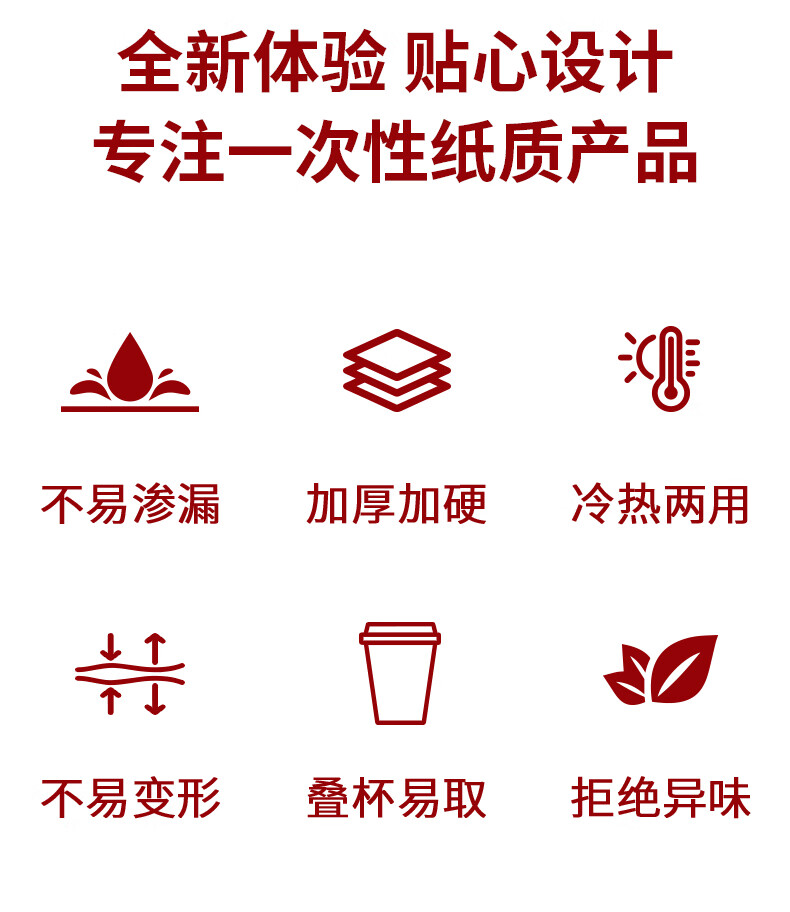 全新体验 贴心设计
专注一次性纸质产品

不易渗漏

加厚加硬

冷热两用

不易变形

叠杯易取

拒绝异味