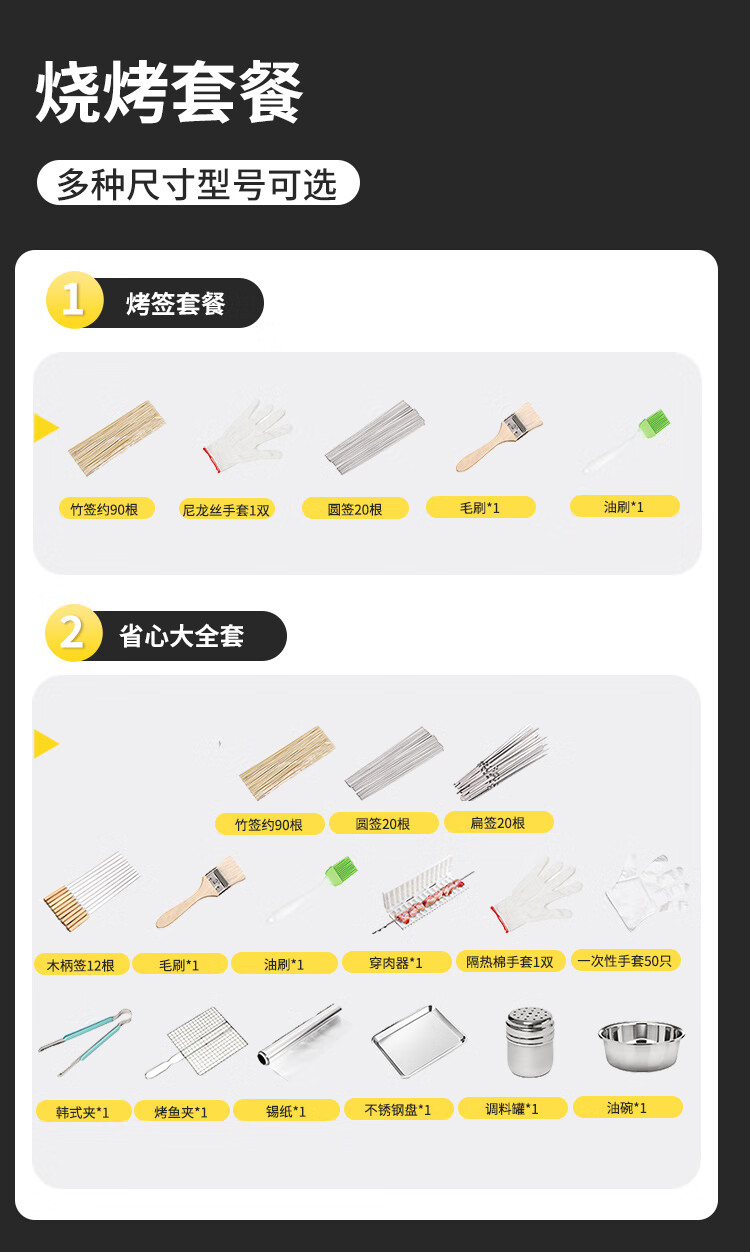 烧烤套餐

多种尺寸型号可选

1 烤签套餐

竹签约90根
尼龙丝手套1双
圆签20根
毛刷*1
油刷*1

2 省心大全套

竹签约90根
圆签20根
扁签20根

木柄签12根
毛刷*1
油刷*1
穿肉器*1
隔热棉手套1双
一次性手套50只

韩式夹*1
烤鱼夹*1
锡纸*1
不锈钢盘*1
调料罐*1
油碗*1