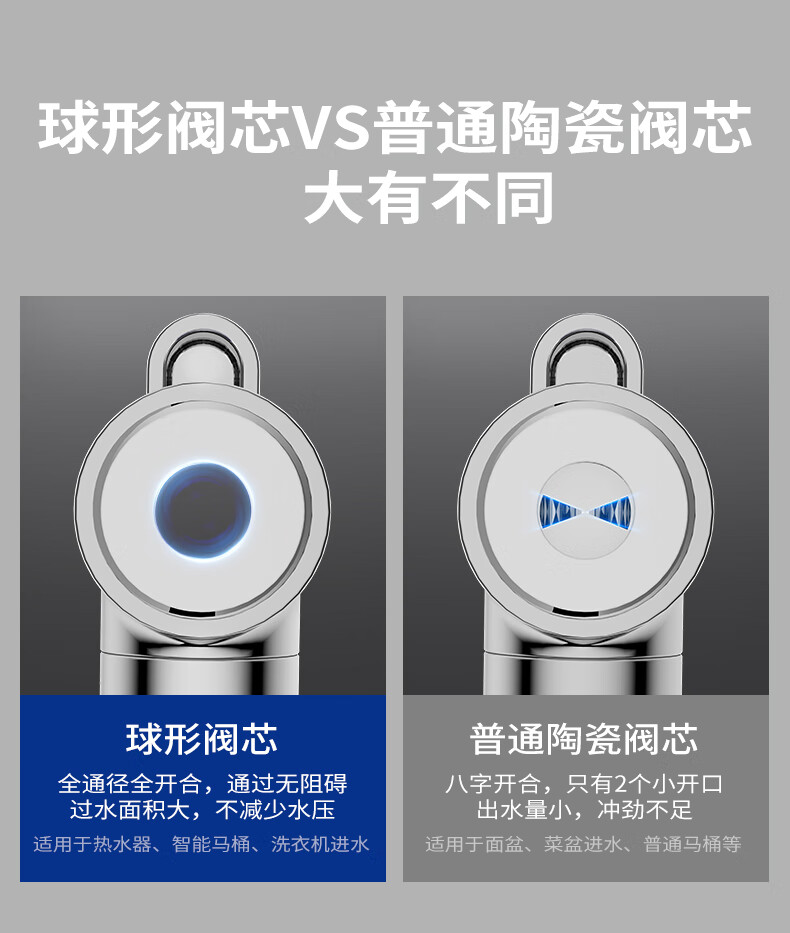 球形阀芯VS普通陶瓷阀芯
大有不同

球形阀芯
全通径全开合，通过无阻碍
过水面积大，不减少水压
适用于热水器、智能马桶、洗衣机进水

普通陶瓷阀芯
八字开合，只有2个小开口
出水量小，冲劲不足
适用于面盆、菜盆进水、普通马桶等