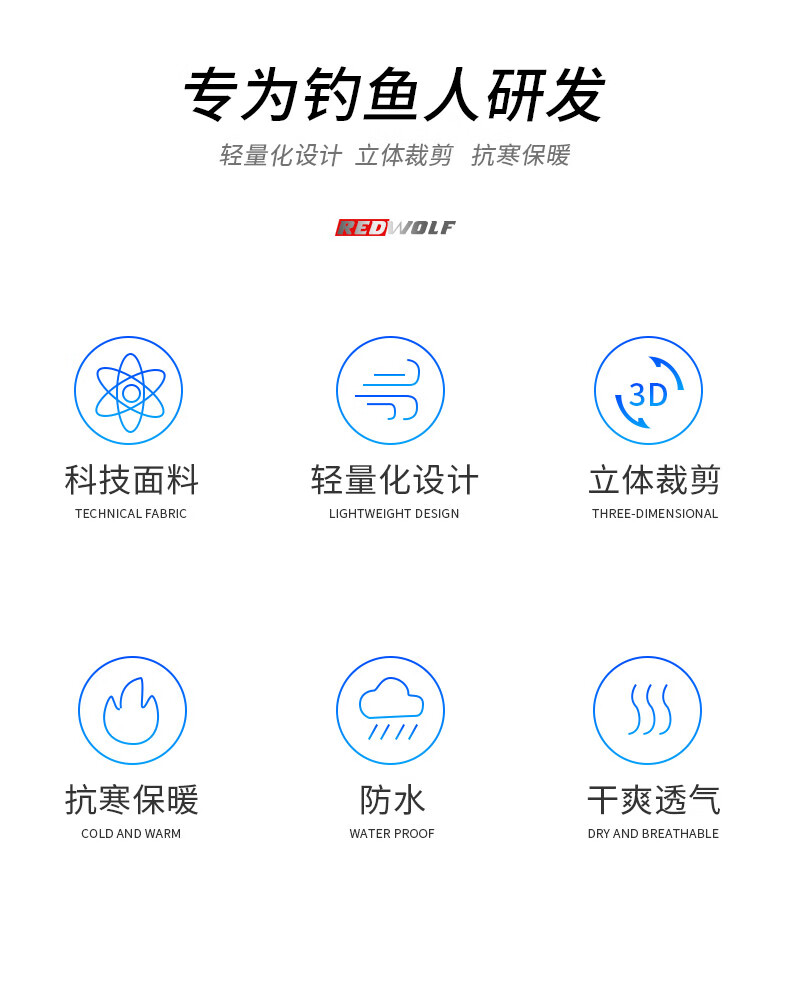 专为钓鱼人研发

轻量化设计 立体裁剪 抗寒保暖

REDWOLF

3D

科技面料
TECHNICAL FABRIC

轻量化设计
LIGHTWEIGHT DESIGN

立体裁剪
THREE-DIMENSIONAL

抗寒保暖
COLD AND WARM

防水
WATER PROOF

干爽透气
DRY AND BREATHABLE