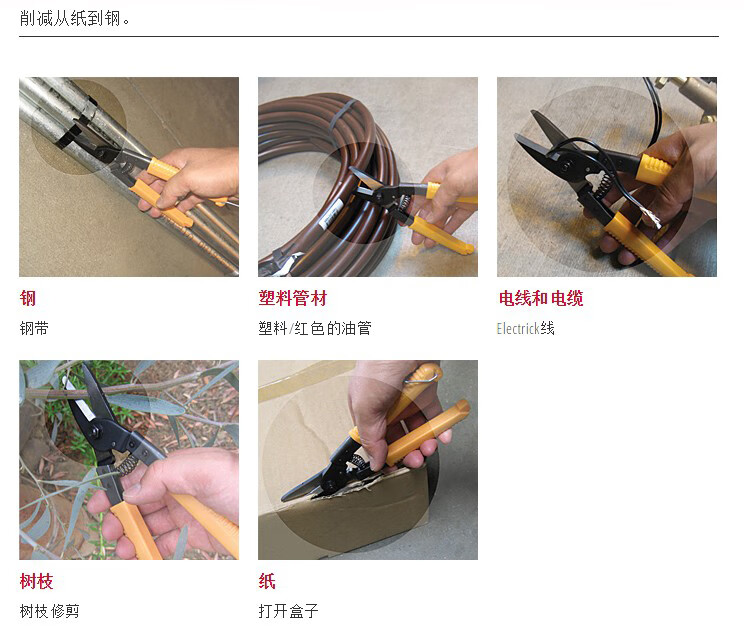 削减从纸到钢。

钢

钢带

塑料管材

塑料/红色的油管

电线和电缆

Electrick线

树枝

树枝修剪

纸

打开盒子