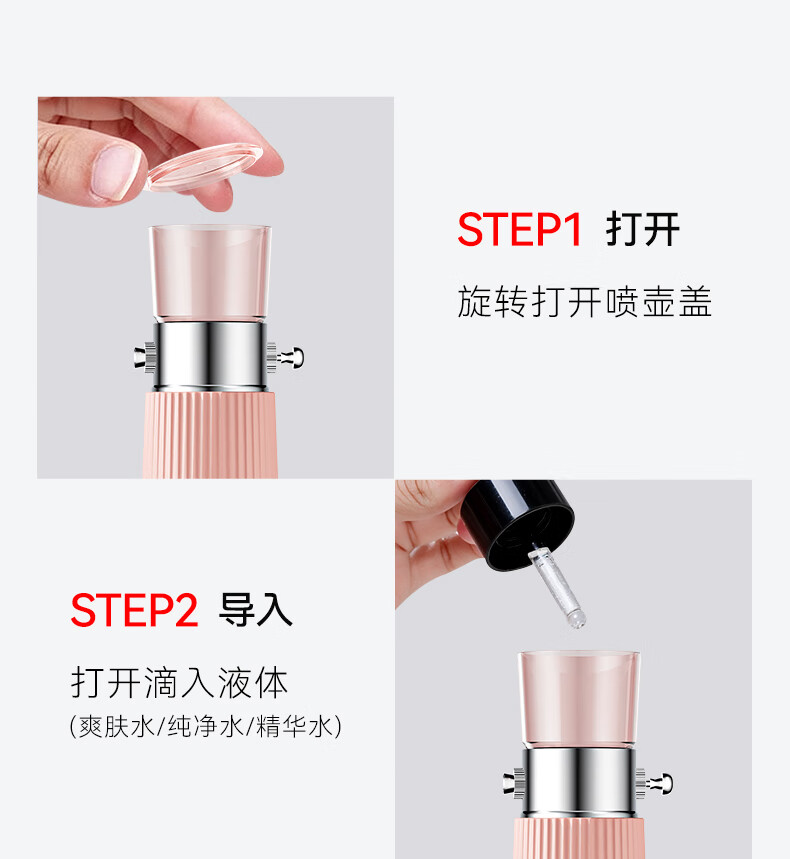 STEP1 打开

旋转打开喷壶盖

STEP2 导入

打开滴入液体
(爽肤水/纯净水/精华水)