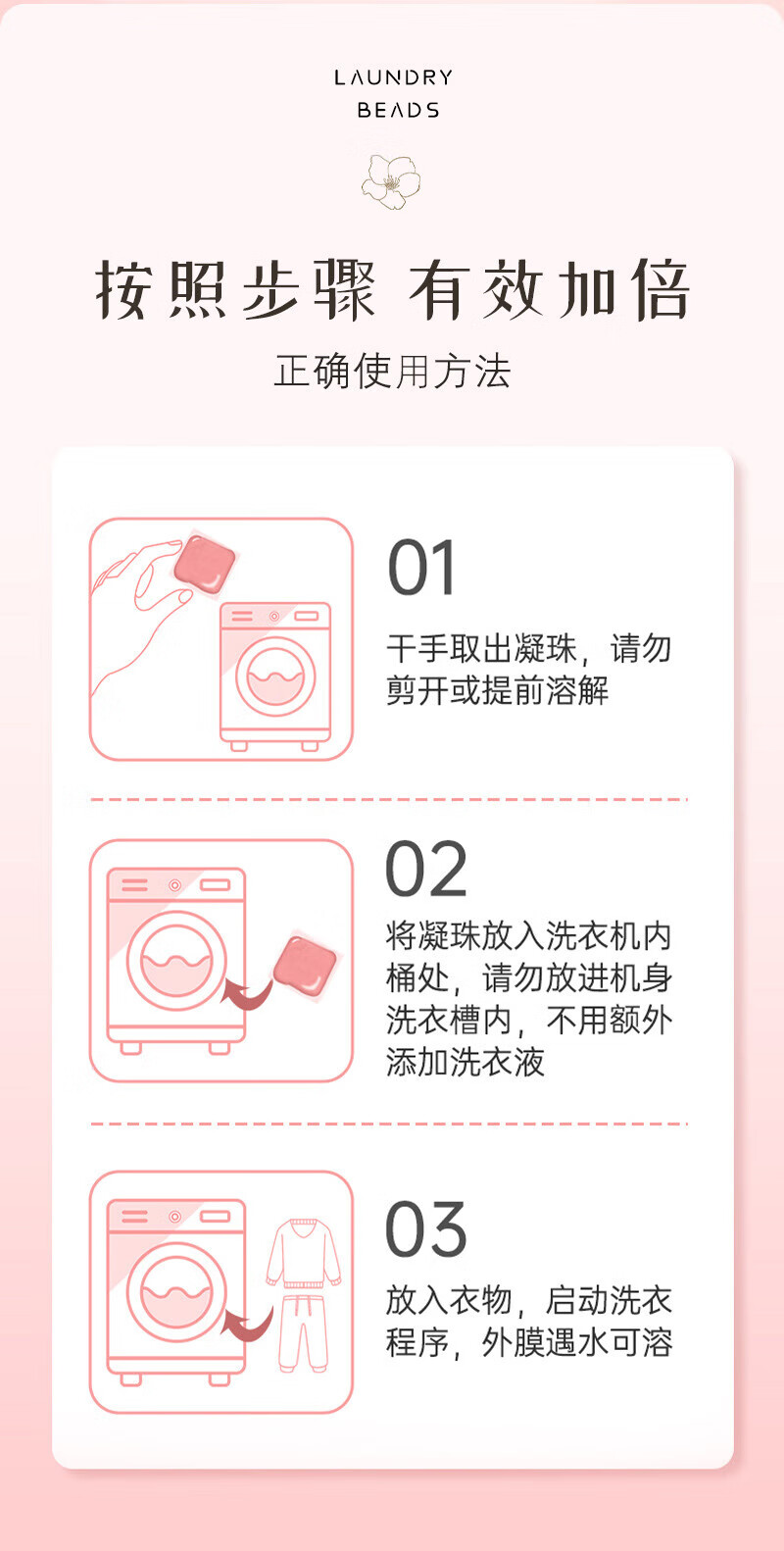 LAUNDRY
BEADS

按照步骤 有效加倍

正确使用方法

01

干手取出凝珠，请勿剪开或提前溶解

02

将凝珠放入洗衣机内桶处，请勿放进机身洗衣槽内，不用额外添加洗衣液

03

放入衣物，启动洗衣程序，外膜遇水可溶