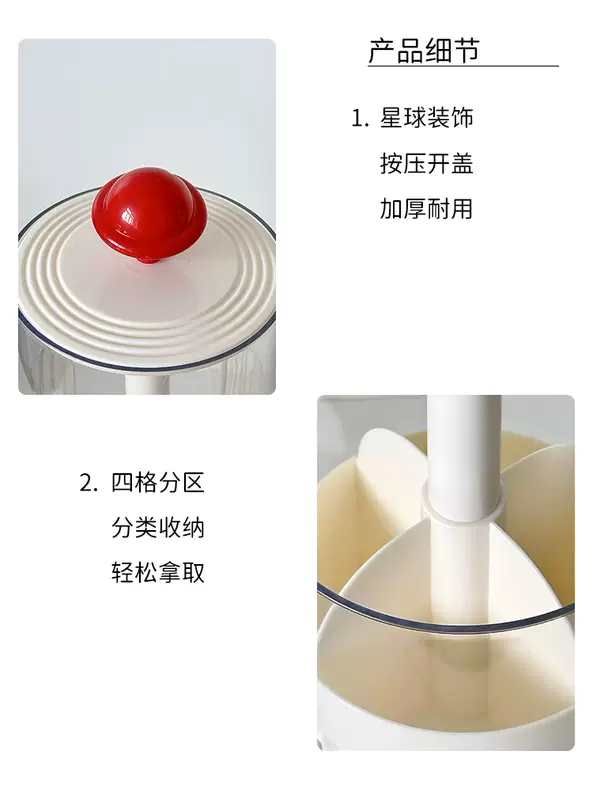 产品细节

1. 星球装饰
按压开盖
加厚耐用

2. 四格分区
分类收纳
轻松拿取