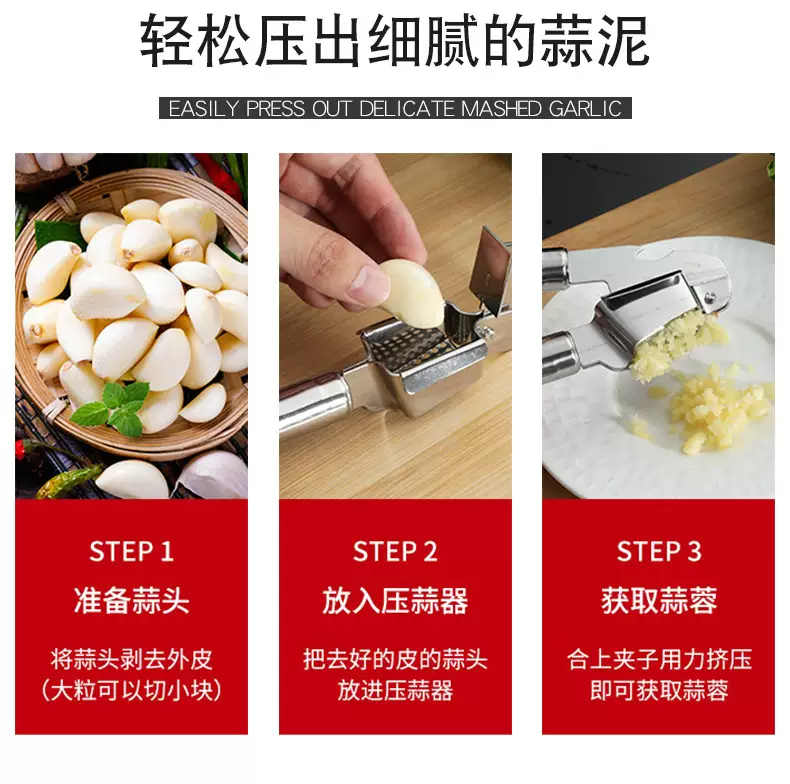 轻松压出细腻的蒜泥

EASILY PRESS OUT DELICATE MASHED GARLIC

STEP 1
准备蒜头
将蒜头剥去外皮
(大粒可以切小块)

STEP 2
放入压蒜器
把去好的皮的蒜头
放进压蒜器

STEP 3
获取蒜蓉
合上夹子用力挤压
即可获取蒜蓉