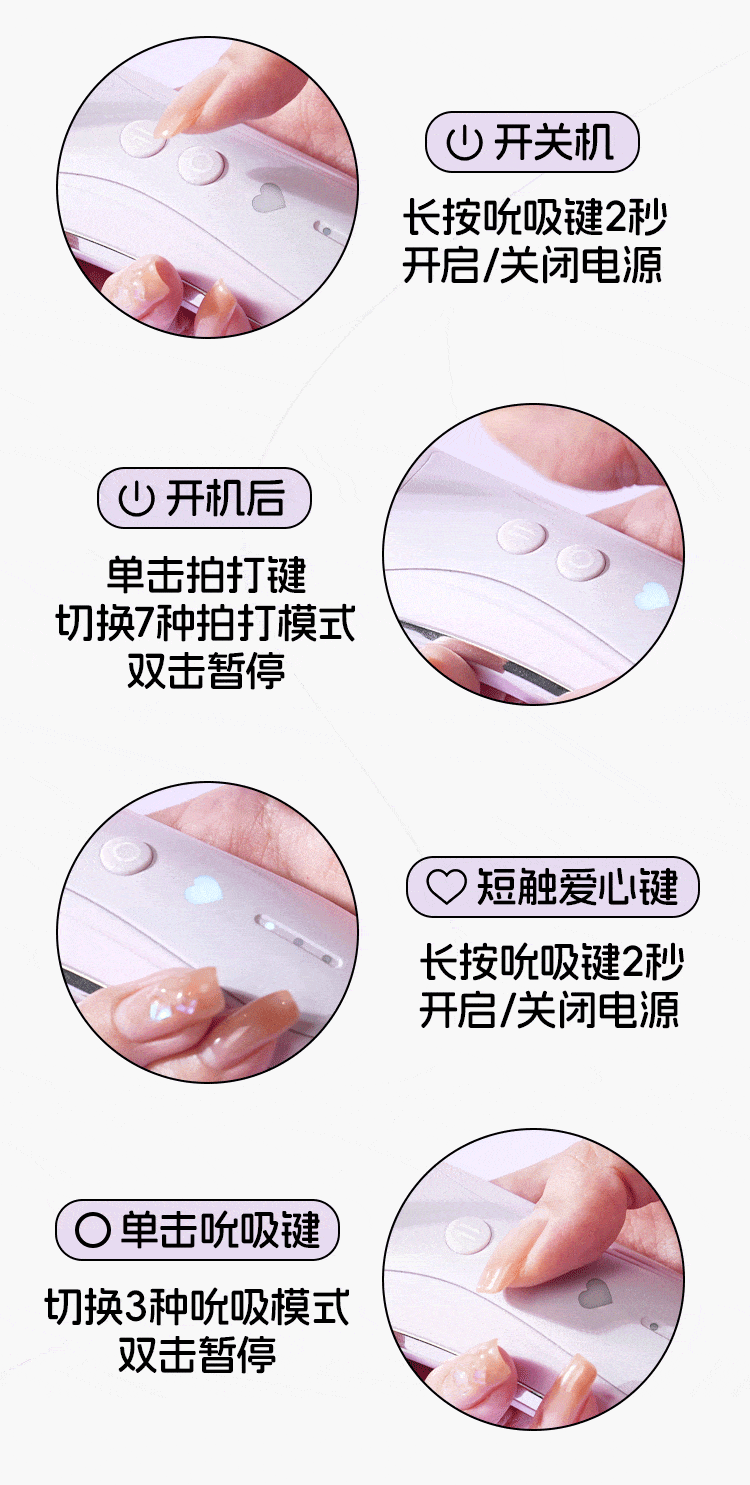 开关机

长按吮吸键2秒
开启/关闭电源

开机后

单击拍打键
切换7种拍打模式
双击暂停

短触爱心键

长按吮吸键2秒
开启/关闭电源

单击吮吸键

切换3种吮吸模式
双击暂停