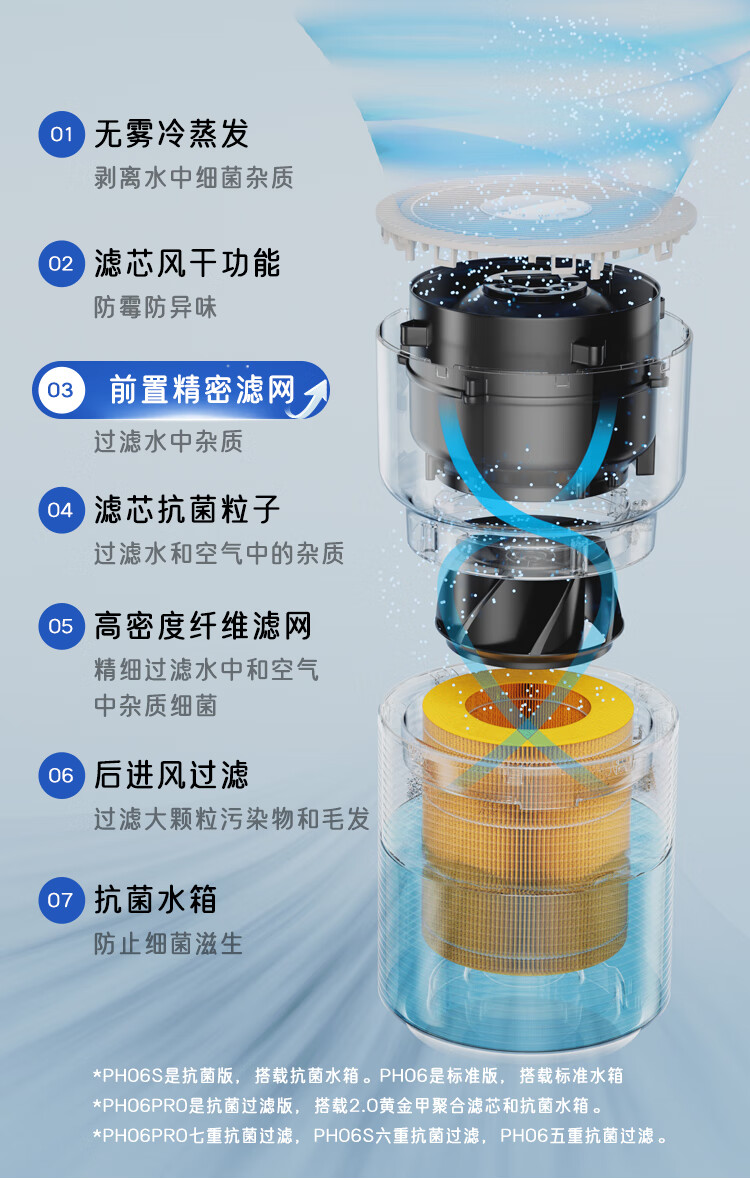 01 无雾冷蒸发
剥离水中细菌杂质

02 滤芯风干功能
防霉防异味

03 前置精密滤网
过滤水中杂质

04 滤芯抗菌粒子
过滤水和空气中的杂质

05 高密度纤维滤网
精细过滤水中和空气中杂质细菌

06 后进风过滤
过滤大颗粒污染物和毛发

07 抗菌水箱
防止细菌滋生

*PH06S是抗菌版，搭载抗菌水箱。PH06是标准版，搭载标准水箱
*PH06PRO是抗菌过滤版，搭载2.0黄金甲聚合滤芯和抗菌水箱。
*PH06PRO七重抗菌过滤，PH06S六重抗菌过滤，PH06五重抗菌过滤。