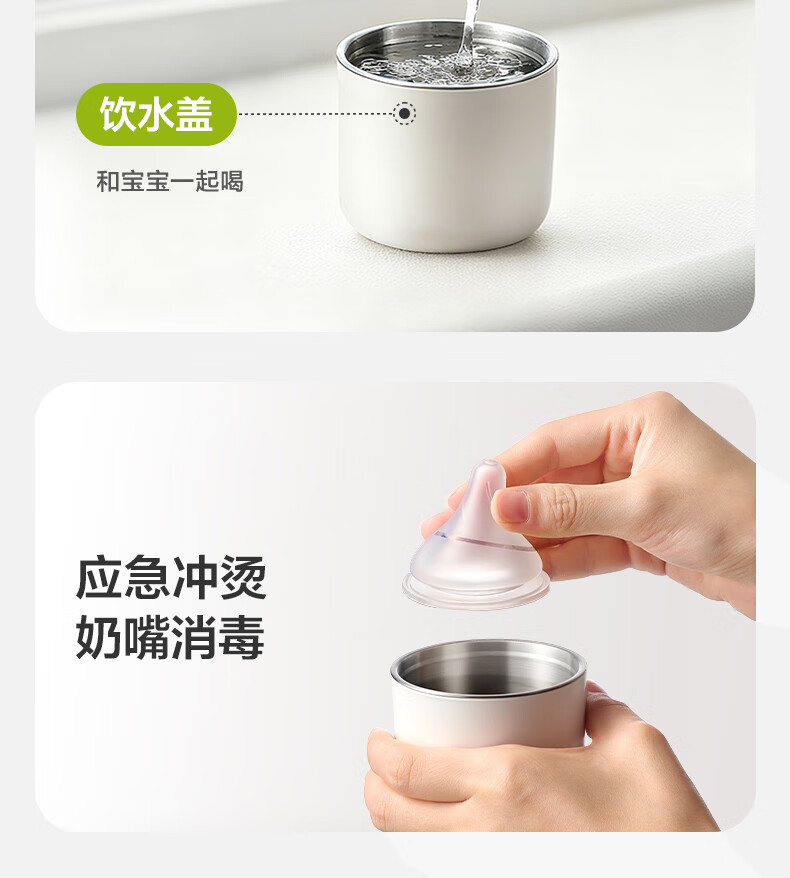 饮水盖

和宝宝一起喝

应急冲烫
奶嘴消毒