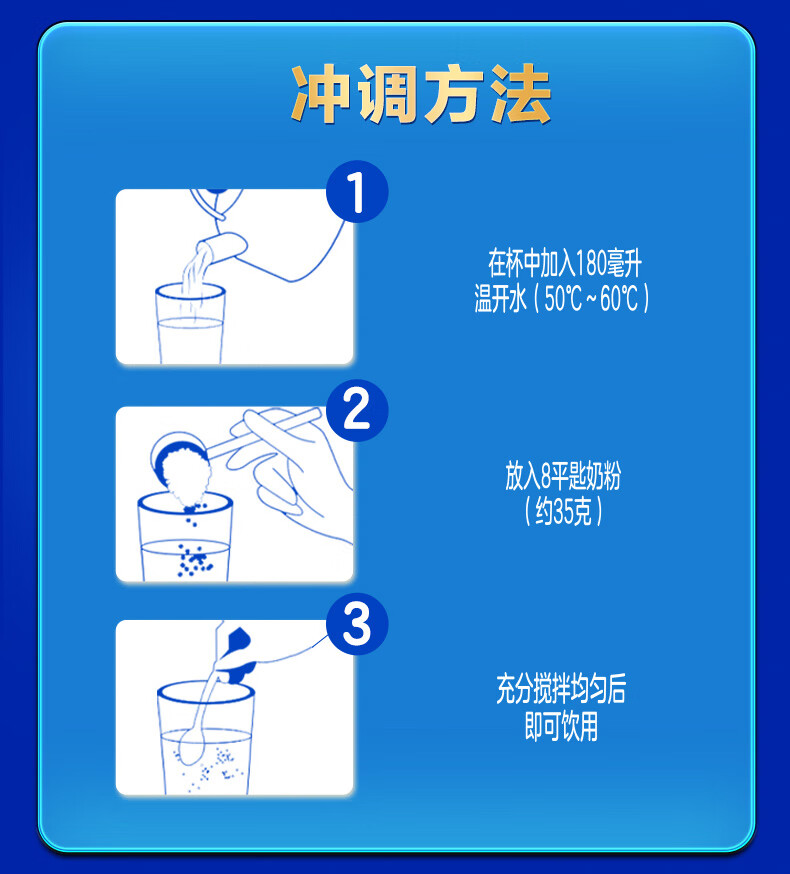 冲调方法

1

在杯中加入180毫升
温开水（50℃~60℃）

2

放入8平匙奶粉
（约35克）

3

充分搅拌均匀后
即可饮用