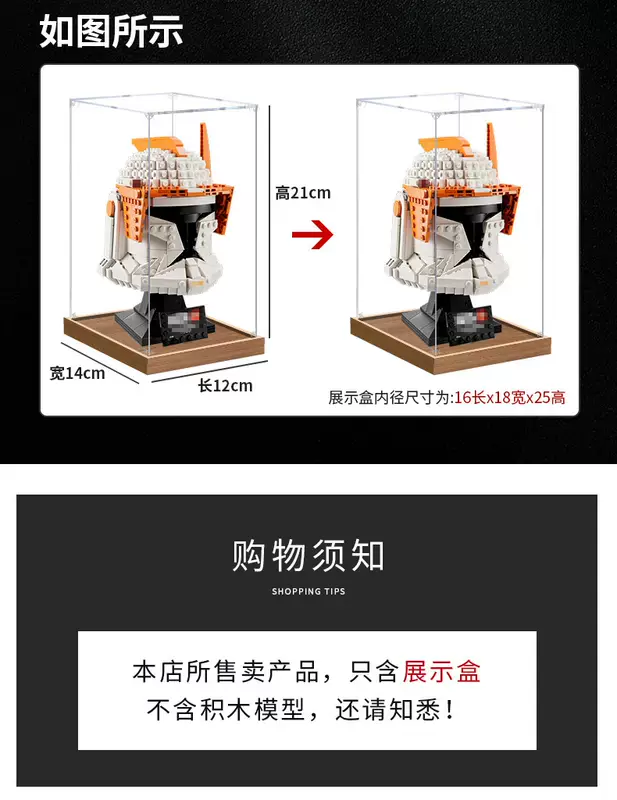 如图所示

高21cm

宽14cm

长12cm

展示盒内径尺寸为:16长x18宽x25高

购物须知

SHOPPING TIPS

本店所售卖产品，只含展示盒
不含积木模型，还请知悉！