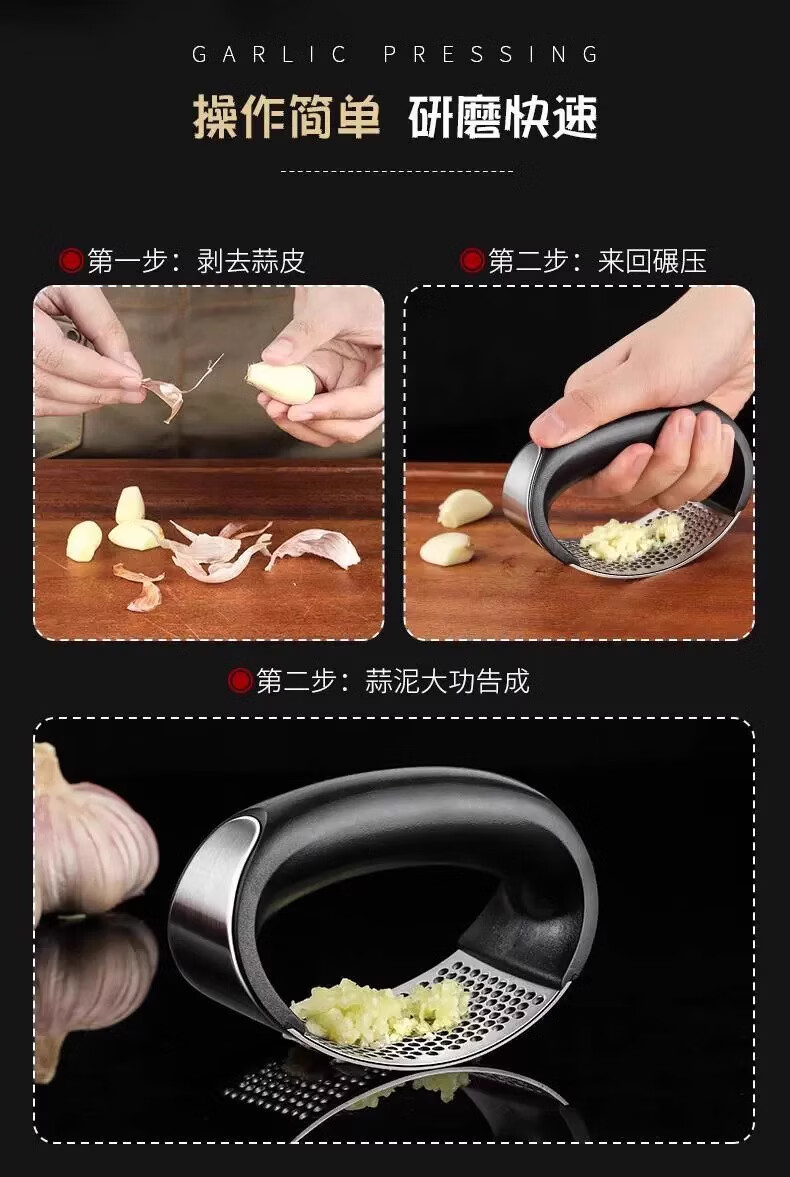 GARLIC PRESSING

操作简单 研磨快速

第一步：剥去蒜皮

第二步：来回碾压

第二步：蒜泥大功告成