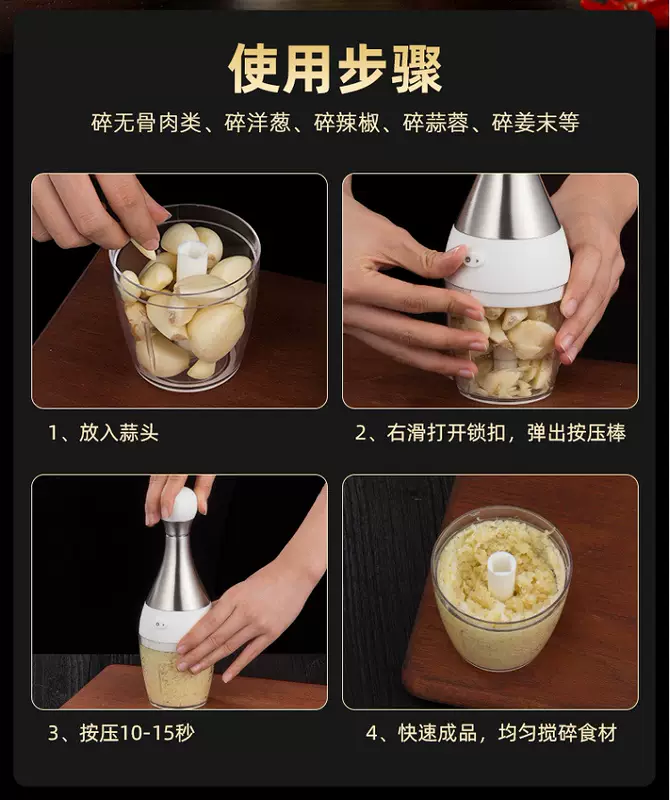 使用步骤

碎无骨肉类、碎洋葱、碎辣椒、碎蒜蓉、碎姜末等

1、放入蒜头

2、右滑打开锁扣，弹出按压棒

3、按压10-15秒

4、快速成品，均匀搅碎食材