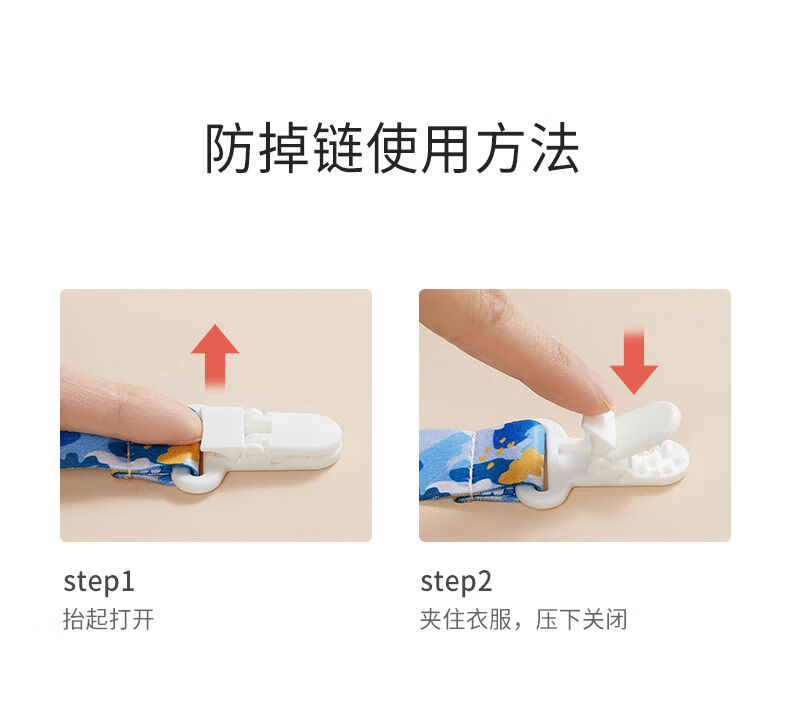 防掉链使用方法

step1
抬起打开

step2
夹住衣服，压下关闭