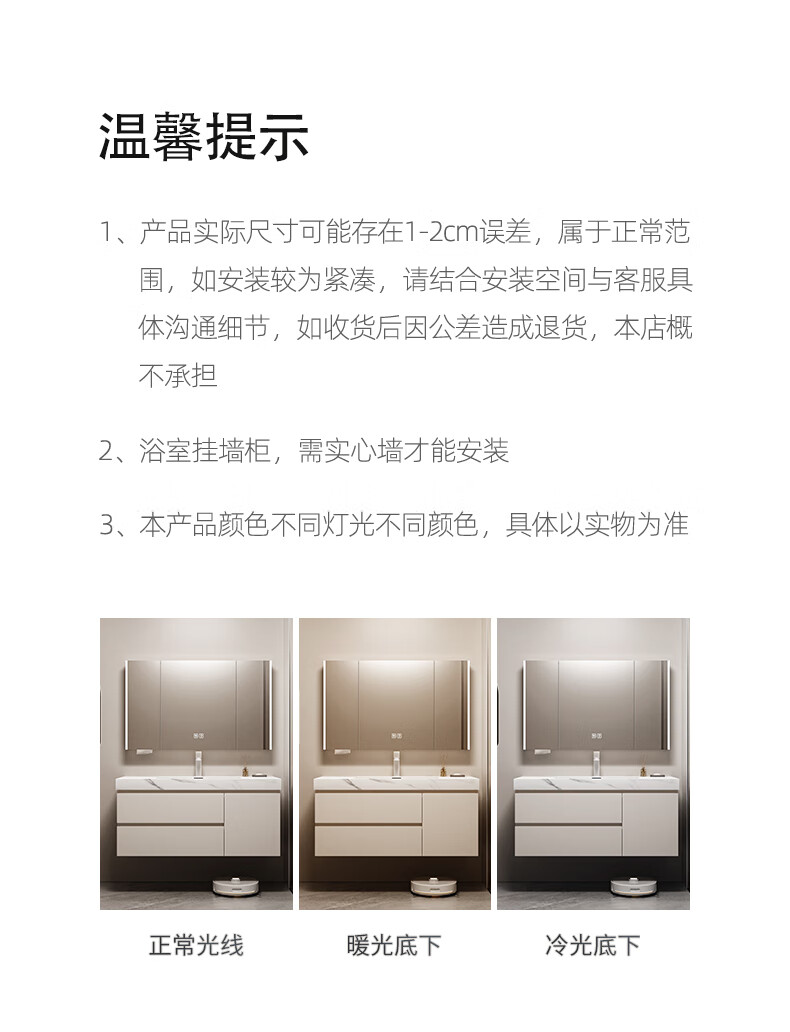 温馨提示

1、产品实际尺寸可能存在1-2cm误差，属于正常范围，如安装较为紧凑，请结合安装空间与客服具体沟通细节，如收货后因公差造成退货，本店概不承担

2、浴室挂墙柜，需实心墙才能安装

3、本产品颜色不同灯光不同颜色，具体以实物为准

正常光线

暖光底下

冷光底下