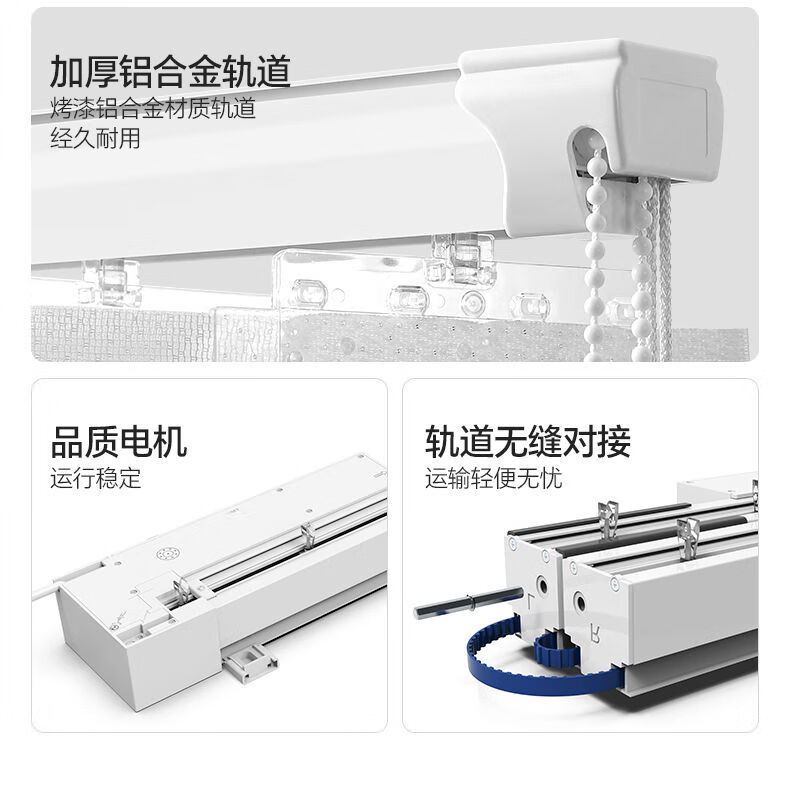 加厚铝合金轨道
烤漆铝合金材质轨道
经久耐用

品质电机
运行稳定

轨道无缝对接
运输轻便无忧

L

R