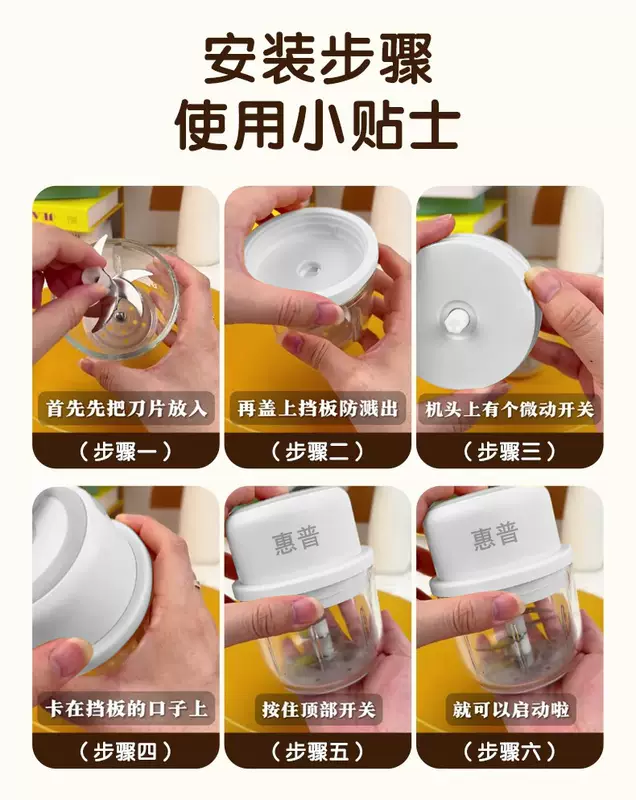 安装步骤
使用小贴士

首先先把刀片放入
（步骤一）

再盖上挡板防溅出
（步骤二）

机头上有个微动开关
（步骤三）

卡在挡板的口子上
（步骤四）

惠普
按住顶部开关
（步骤五）

惠普
就可以启动啦
（步骤六）