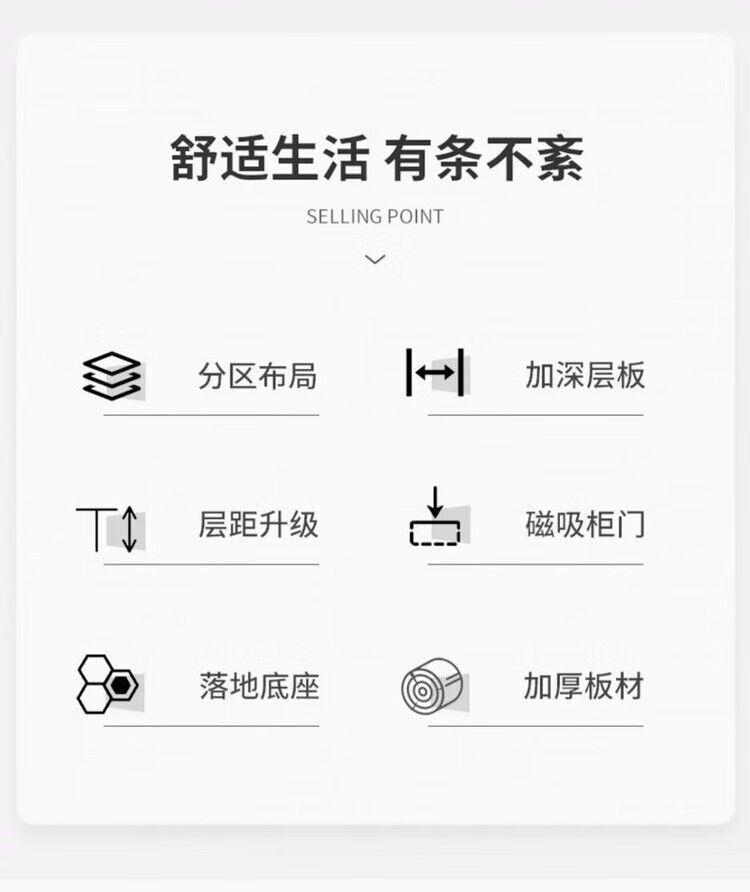 舒适生活 有条不紊

SELLING POINT

分区布局

加深层板

层距升级

磁吸柜门

落地底座

加厚板材