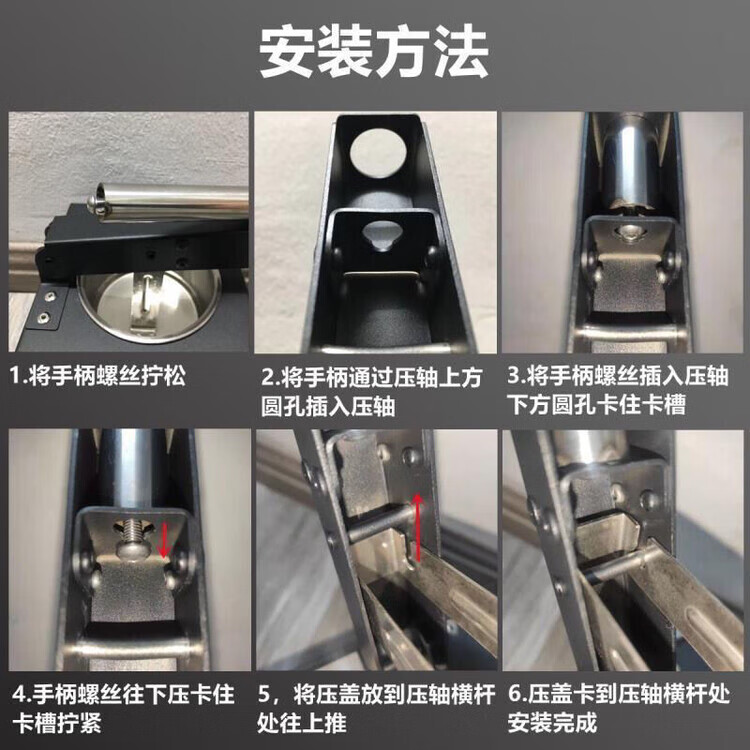 安装方法

1.将手柄螺丝拧松

2.将手柄通过压轴上方圆孔插入压轴

3.将手柄螺丝插入压轴下方圆孔卡住卡槽

4.手柄螺丝往下压卡住卡槽拧紧

5，将压盖放到压轴横杆处往上推

6.压盖卡到压轴横杆处安装完成