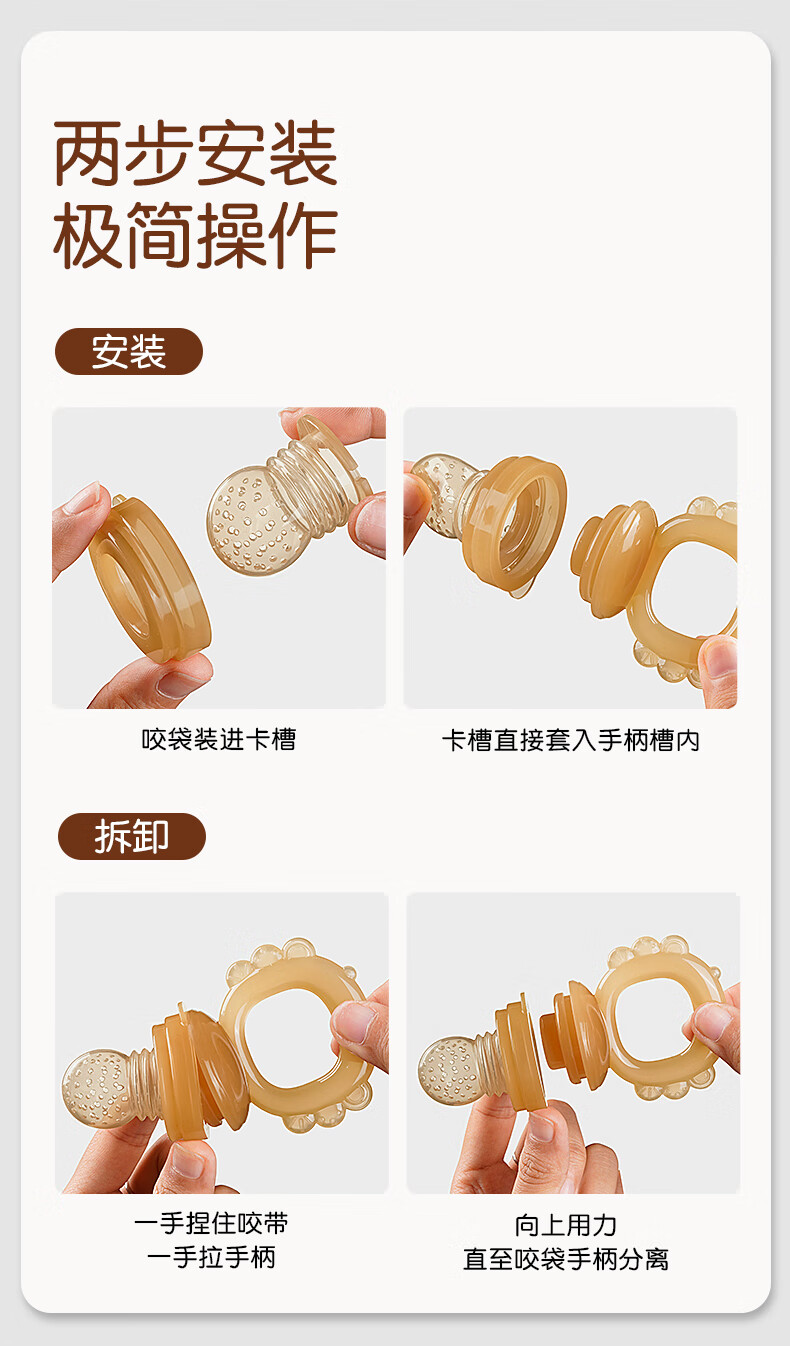 两步安装
极简操作

安装

咬袋装进卡槽

卡槽直接套入手柄槽内

拆卸

一手捏住咬带
一手拉手柄

向上用力
直至咬袋手柄分离