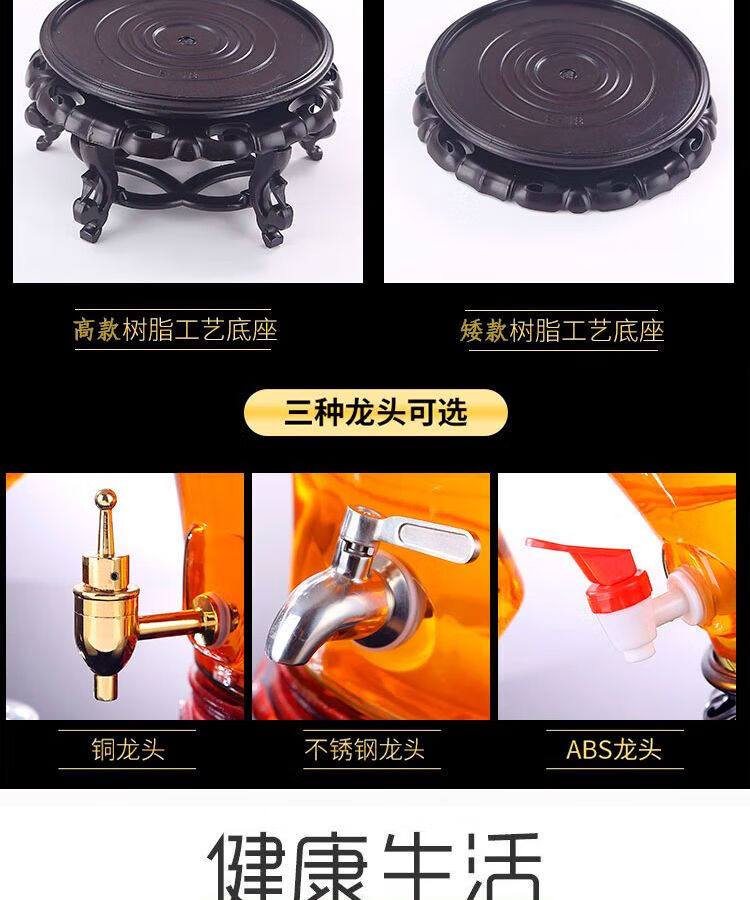 高款树脂工艺底座

矮款树脂工艺底座

三种龙头可选

铜龙头

不锈钢龙头

ABS龙头

健康生活