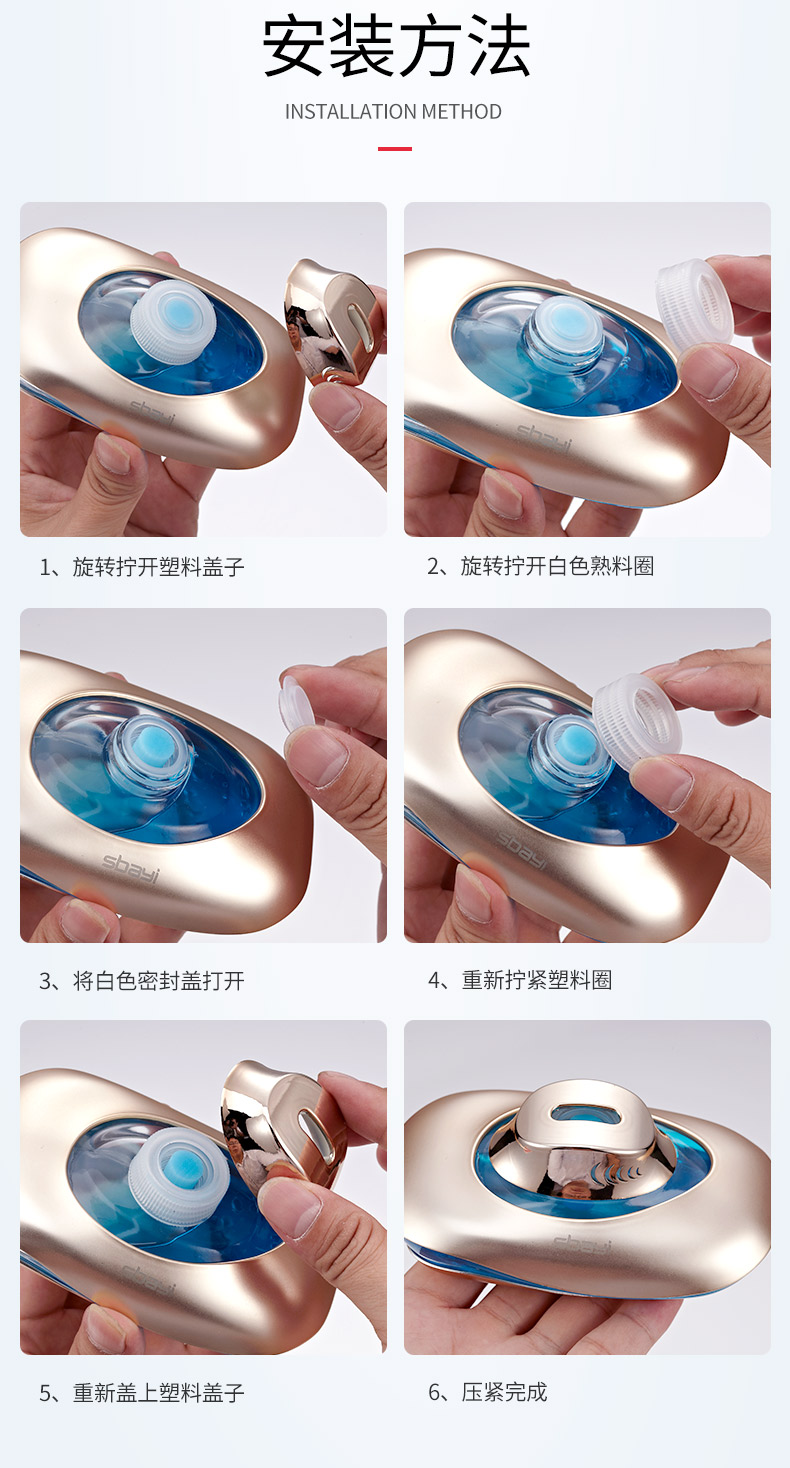 安装方法

INSTALLATION METHOD

sbayi

1、旋转拧开塑料盖子

sbayi

2、旋转拧开白色熟料圈

sbayi

3、将白色密封盖打开

sbayi

4、重新拧紧塑料圈

sbayi

5、重新盖上塑料盖子

sbayi

6、压紧完成