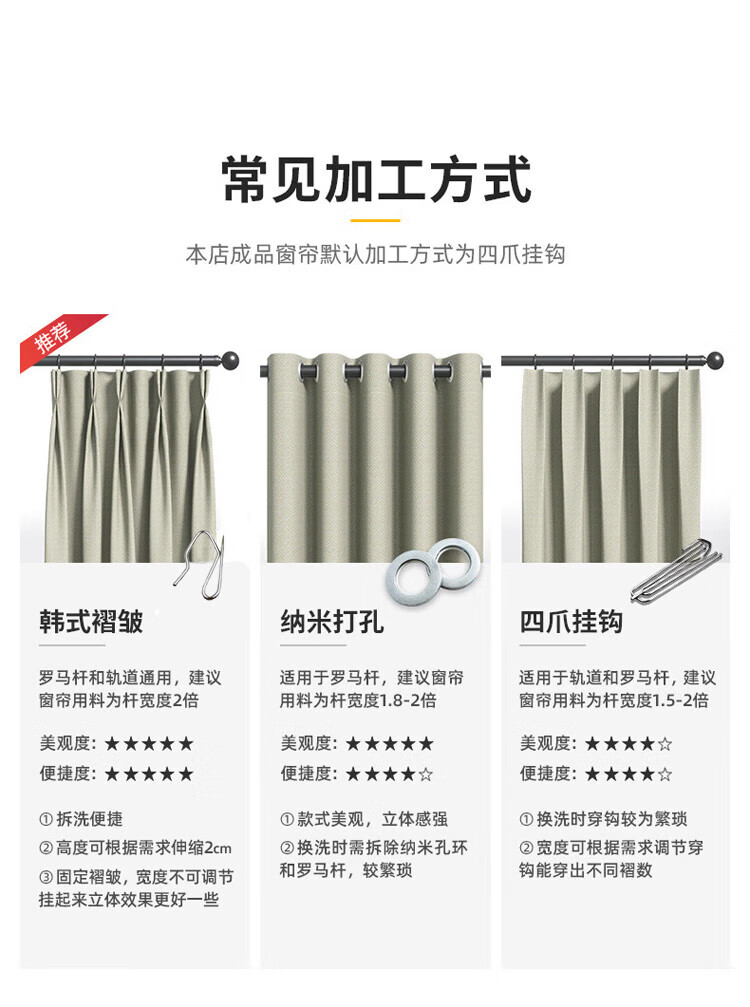 常见加工方式

本店成品窗帘默认加工方式为四爪挂钩

推荐

韩式褶皱

罗马杆和轨道通用，建议窗帘用料为杆宽度2倍

美观度：★★★★★

便捷度：★★★★★

① 拆洗便捷

② 高度可根据需求伸缩2cm

③ 固定褶皱，宽度不可调节挂起来立体效果更好一些

纳米打孔

适用于罗马杆，建议窗帘用料为杆宽度1.8-2倍

美观度：★★★★★

便捷度：★★★★☆

① 款式美观，立体感强

② 换洗时需拆除纳米孔环和罗马杆，较繁琐

四爪挂钩

适用于轨道和罗马杆，建议窗帘用料为杆宽度1.5-2倍

美观度：★★★★☆

便捷度：★★★★☆

① 换洗时穿钩较为繁琐

② 宽度可根据需求调节穿钩能穿出不同褶数