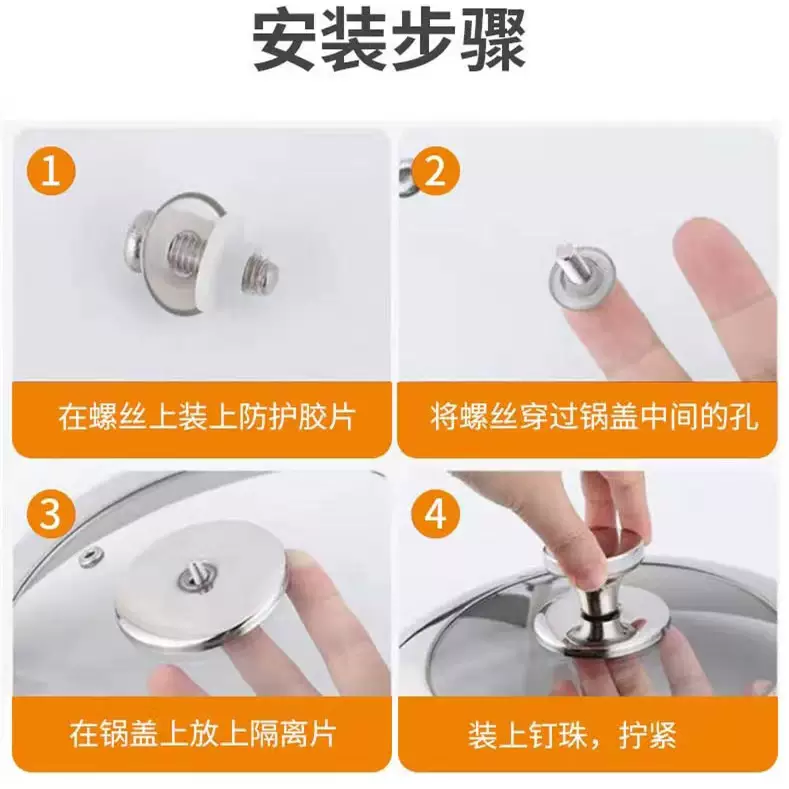 安装步骤

1

在螺丝上装上防护胶片

2

将螺丝穿过锅盖中间的孔

3

在锅盖上放上隔离片

4

装上钉珠，拧紧