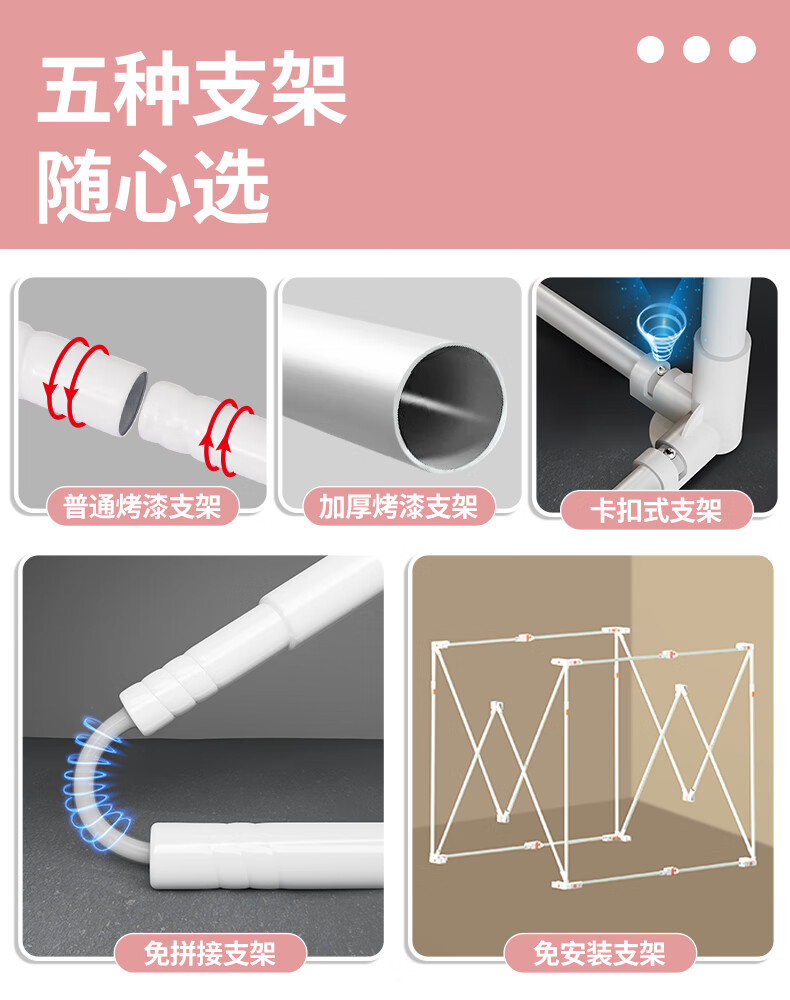 五种支架
随心选

普通烤漆支架

加厚烤漆支架

卡扣式支架

免拼接支架

免安装支架