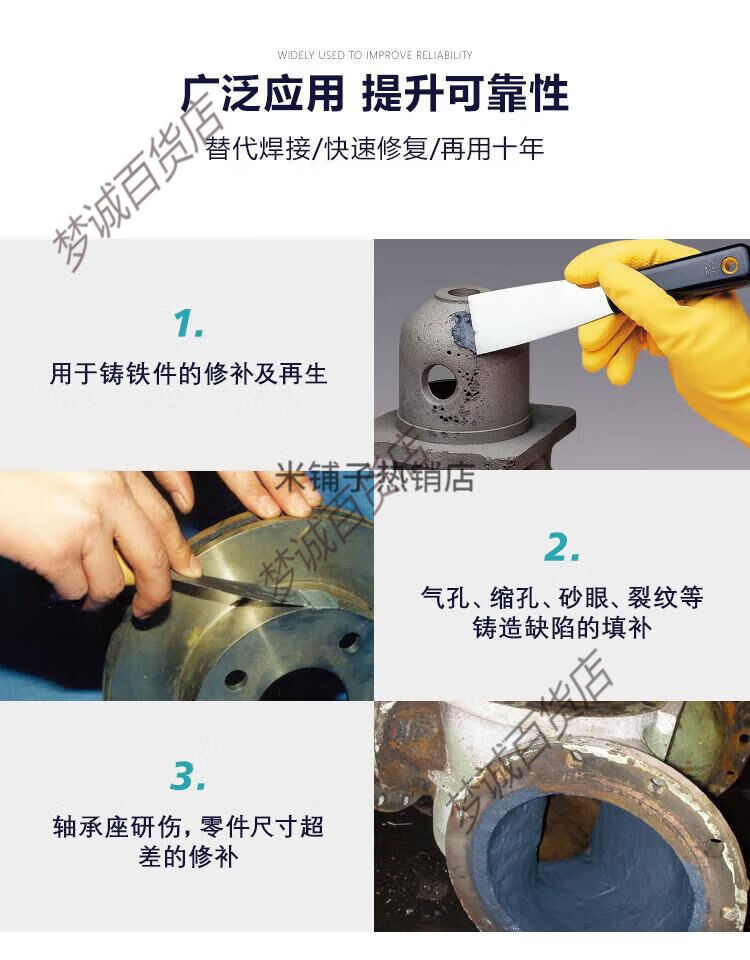 WIDELY USED TO IMPROVE RELIABILITY

广泛应用 提升可靠性

替代焊接/快速修复/再用十年

梦诚百货店

1.

用于铸铁件的修补及再生

米铺子热销店

梦诚百货店

2.

气孔、缩孔、砂眼、裂纹等铸造缺陷的填补

梦诚百货店

3.

轴承座研伤，零件尺寸超差的修补