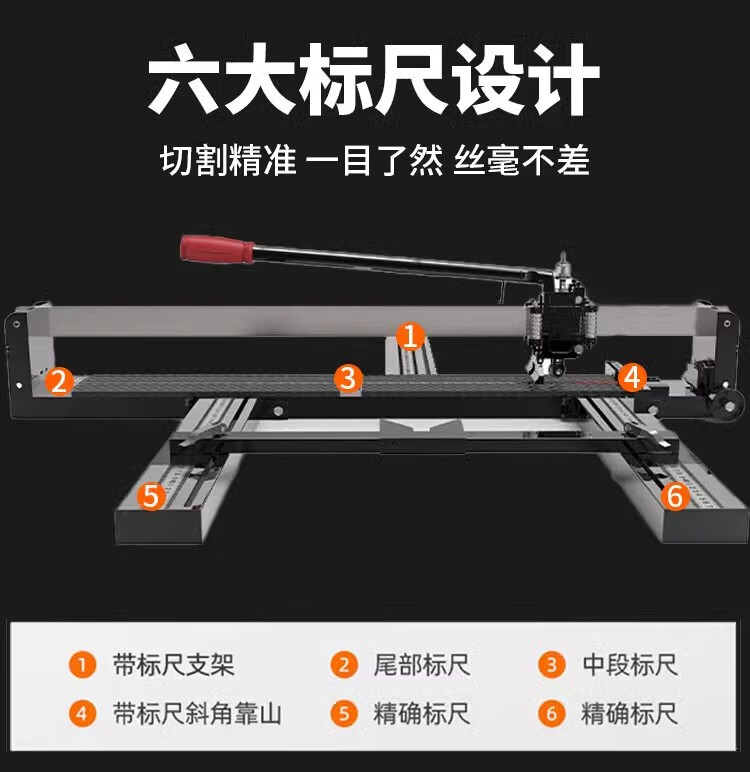 六大标尺设计

切割精准 一目了然 丝毫不差

1
2
3
4
5
6

1 带标尺支架
2 尾部标尺
3 中段标尺
4 带标尺斜角靠山
5 精确标尺
6 精确标尺