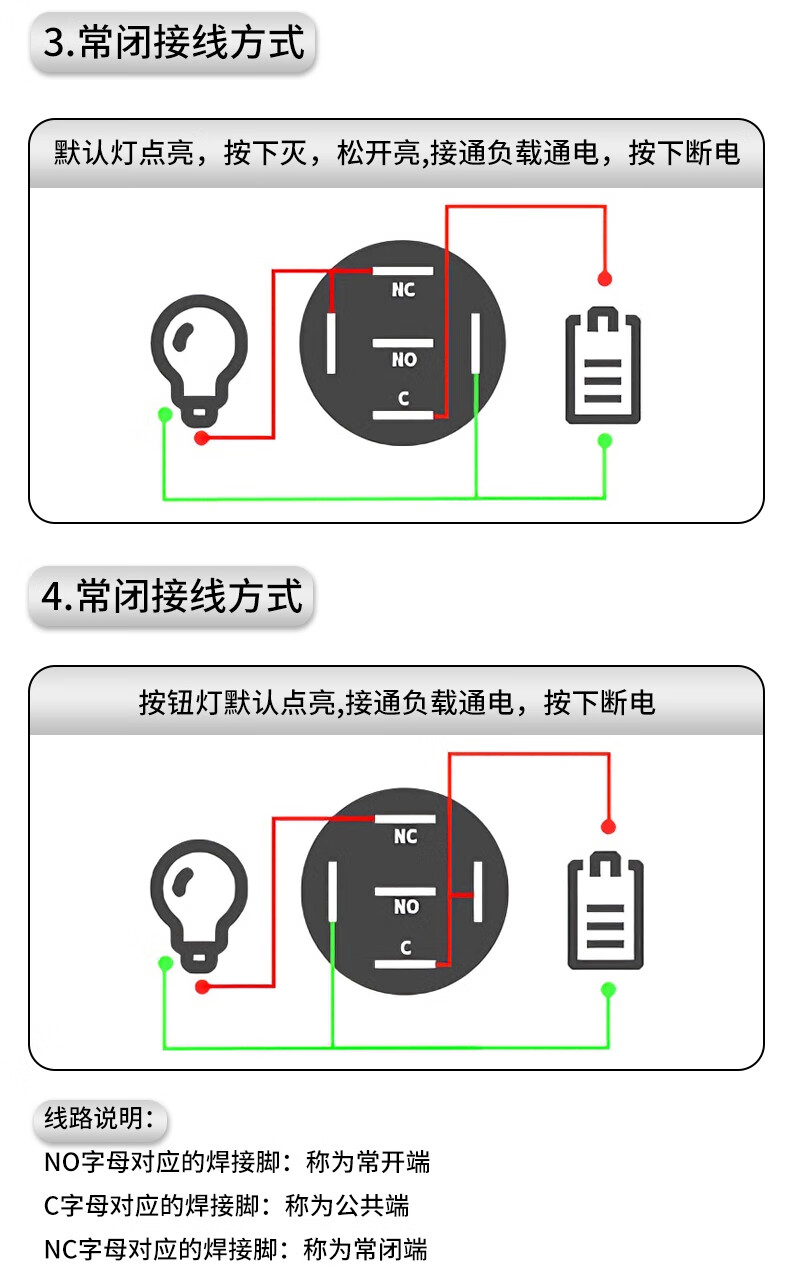 3.常闭接线方式

默认灯点亮，按下灭，松开亮,接通负载通电，按下断电

NC

NO

C

4.常闭接线方式

按钮灯默认点亮,接通负载通电，按下断电

NC

NO

C

线路说明：

NO字母对应的焊接脚：称为常开端

C字母对应的焊接脚：称为公共端

NC字母对应的焊接脚：称为常闭端