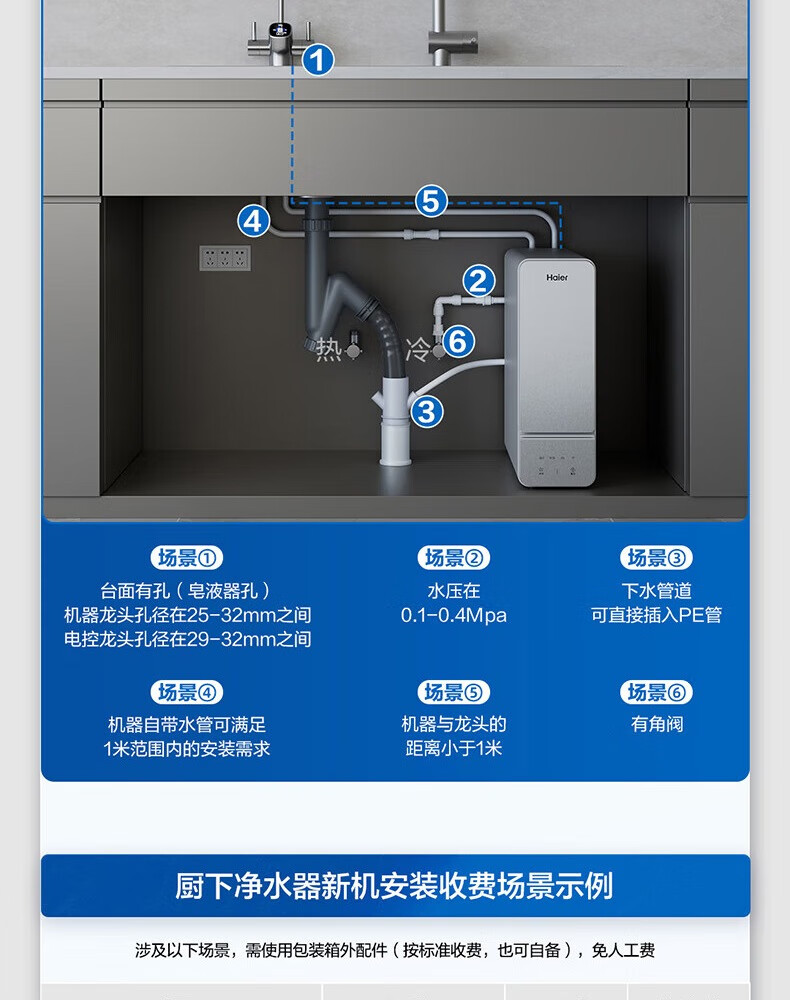 1
5
4
2
Haier
热
冷
6
3

场景①
台面有孔（皂液器孔）
机器龙头孔径在25-32mm之间
电控龙头孔径在29-32mm之间

场景②
水压在
0.1-0.4Mpa

场景③
下水管道
可直接插入PE管

场景④
机器自带水管可满足
1米范围内的安装需求

场景⑤
机器与龙头的
距离小于1米

场景⑥
有角阀

厨下净水器新机安装收费场景示例

涉及以下场景，需使用包装箱外配件（按标准收费，也可自备），免人工费