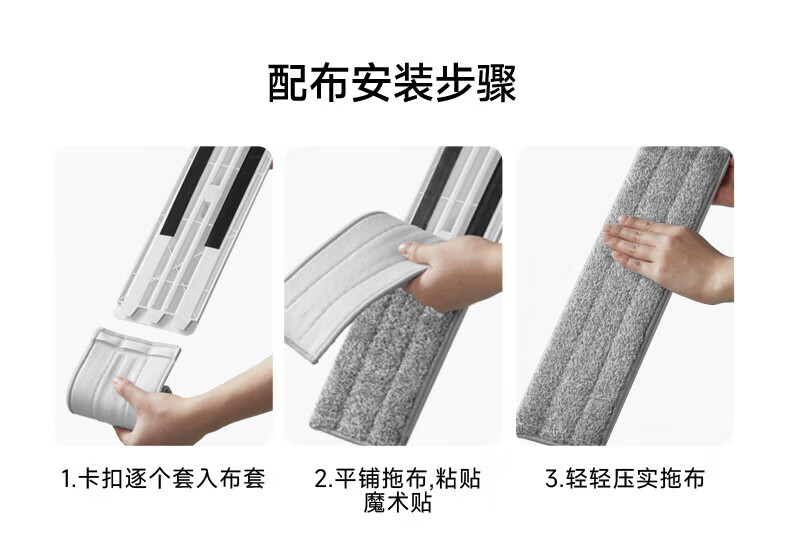 配布安装步骤

1.卡扣逐个套入布套

2.平铺拖布,粘贴魔术贴

3.轻轻压实拖布