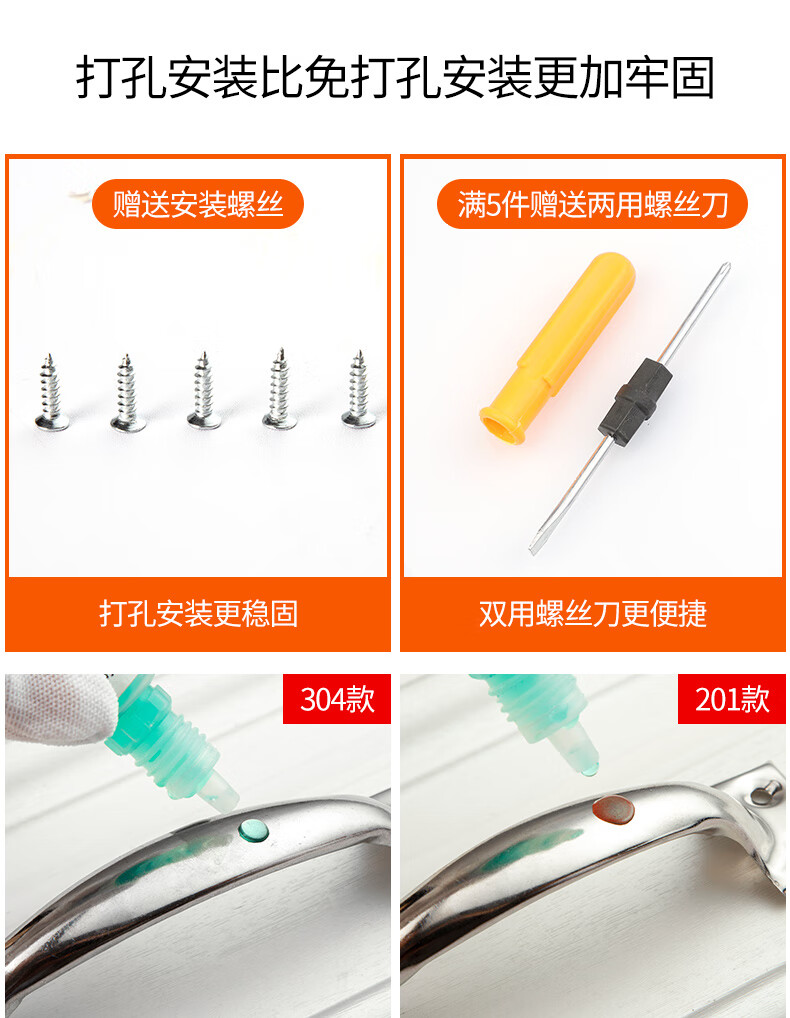 打孔安装比免打孔安装更加牢固

赠送安装螺丝

打孔安装更稳固

满5件赠送两用螺丝刀

双用螺丝刀更便捷

304款

201款