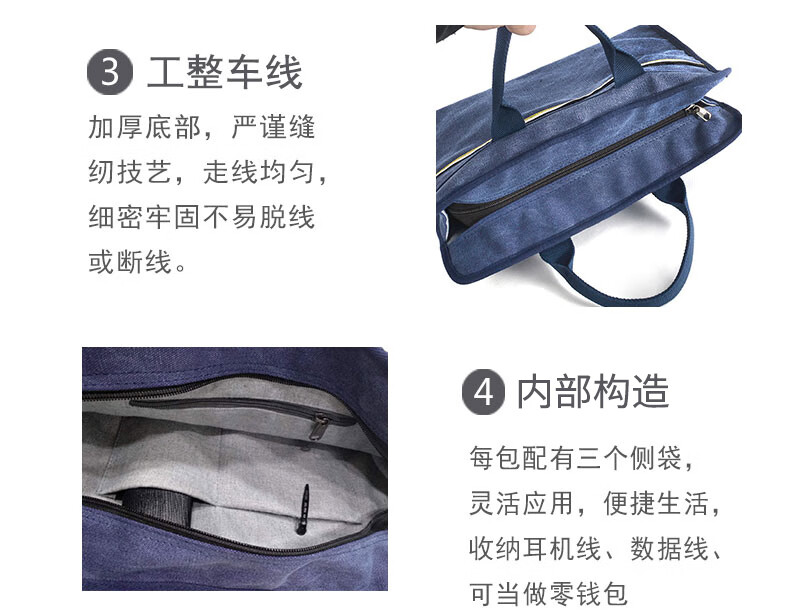 3 工整车线

加厚底部，严谨缝纫技艺，走线均匀，细密牢固不易脱线或断线。

4 内部构造

每包配有三个侧袋，灵活应用，便捷生活，收纳耳机线、数据线、可当做零钱包