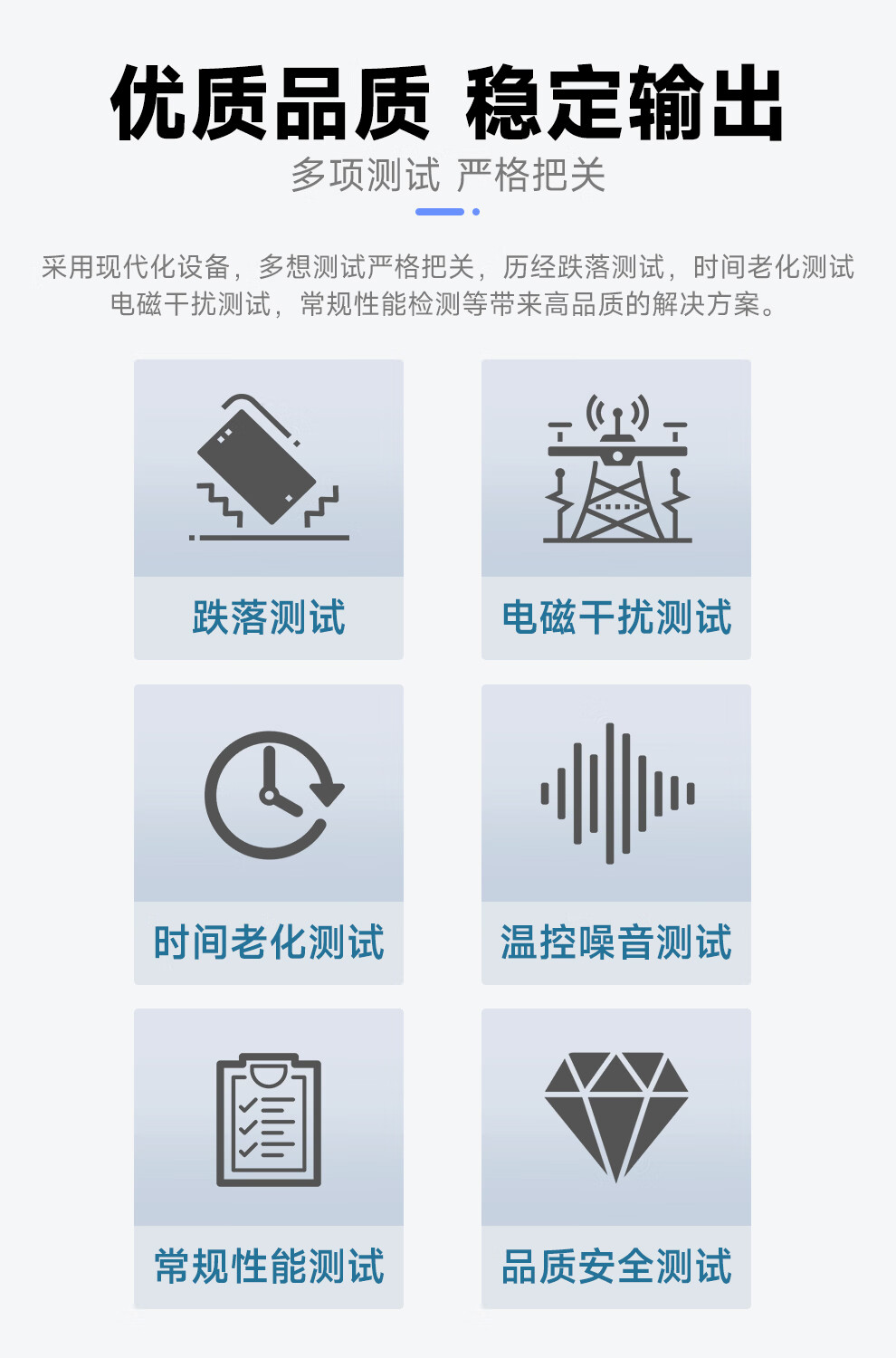 优质品质 稳定输出

多项测试 严格把关

采用现代化设备，多想测试严格把关，历经跌落测试，时间老化测试电磁干扰测试，常规性能检测等带来高品质的解决方案。

跌落测试

电磁干扰测试

时间老化测试

温控噪音测试

常规性能测试

品质安全测试