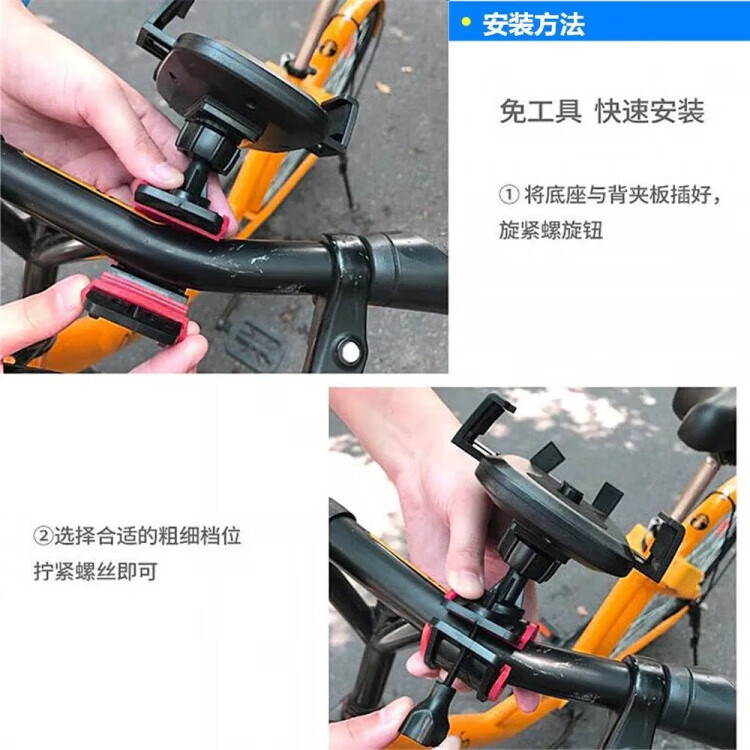 安装方法

免工具 快速安装

① 将底座与背夹板插好，旋紧螺旋钮

②选择合适的粗细档位拧紧螺丝即可