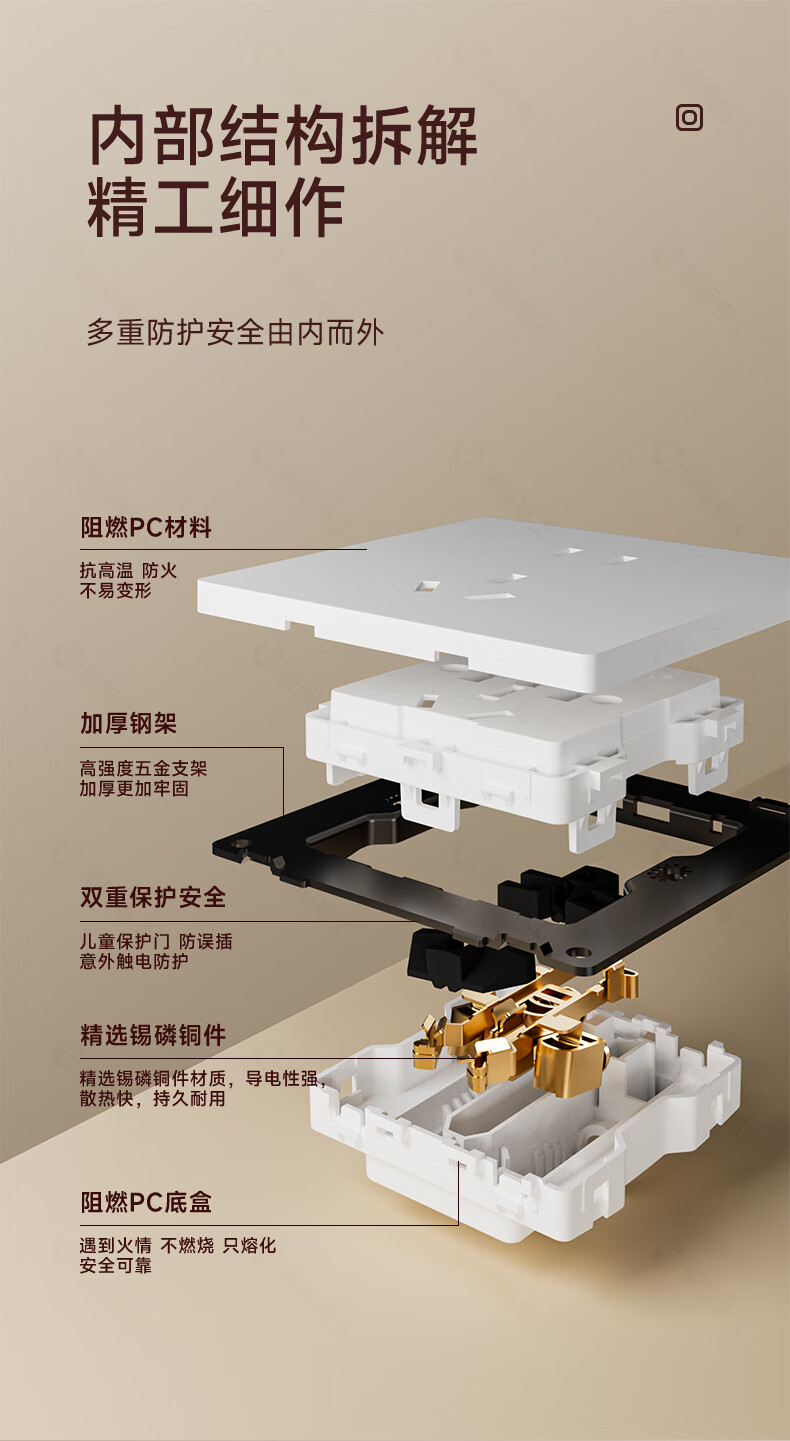 内部结构拆解
精工细作

多重防护安全由内而外

阻燃PC材料
抗高温 防火
不易变形

加厚钢架
高强度五金支架
加厚更加牢固

双重保护安全
儿童保护门 防误插
意外触电防护

精选锡磷铜件
精选锡磷铜件材质，导电性强，
散热快，持久耐用

阻燃PC底盒
遇到火情 不燃烧 只熔化
安全可靠